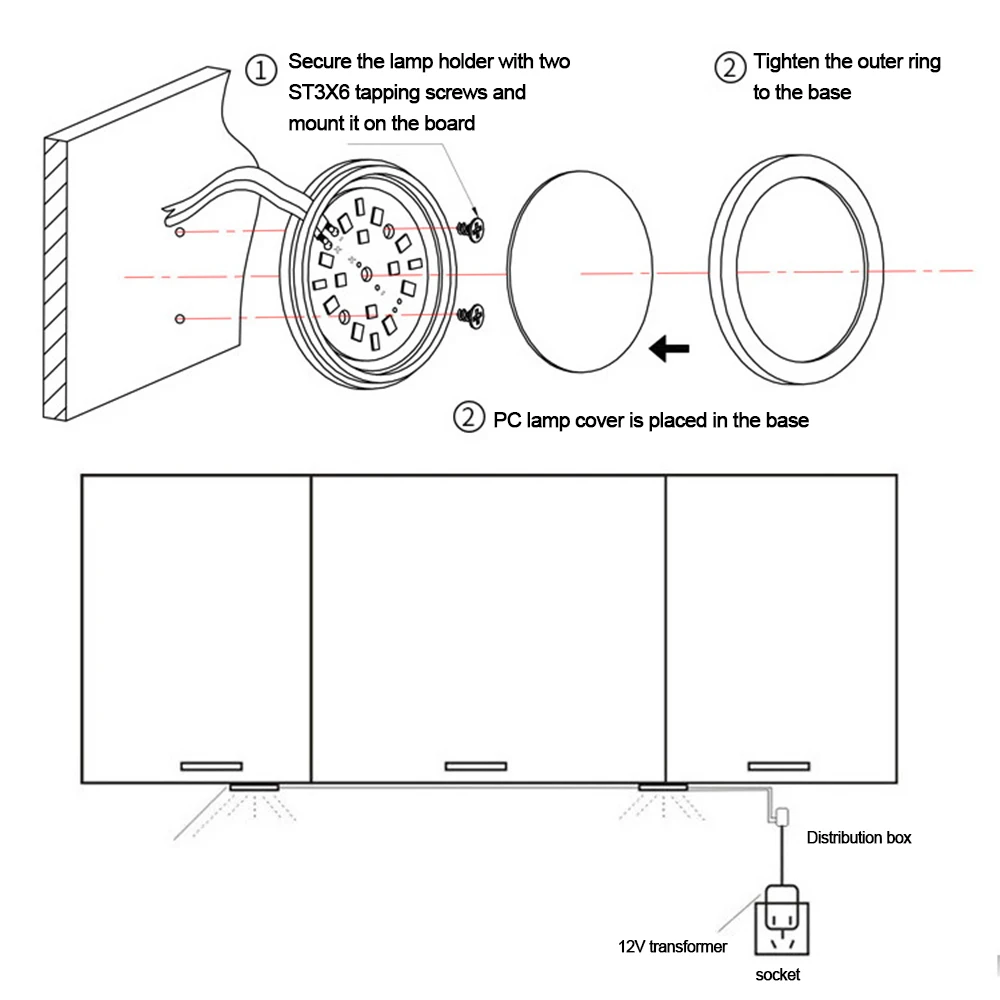 ① Secure the lamp holder with two ST3X6 tapping screws and mount it on the board

② Tighten the outer ring to the base

② PC lamp cover is placed in the base

Distribution box

12V transformer

socket