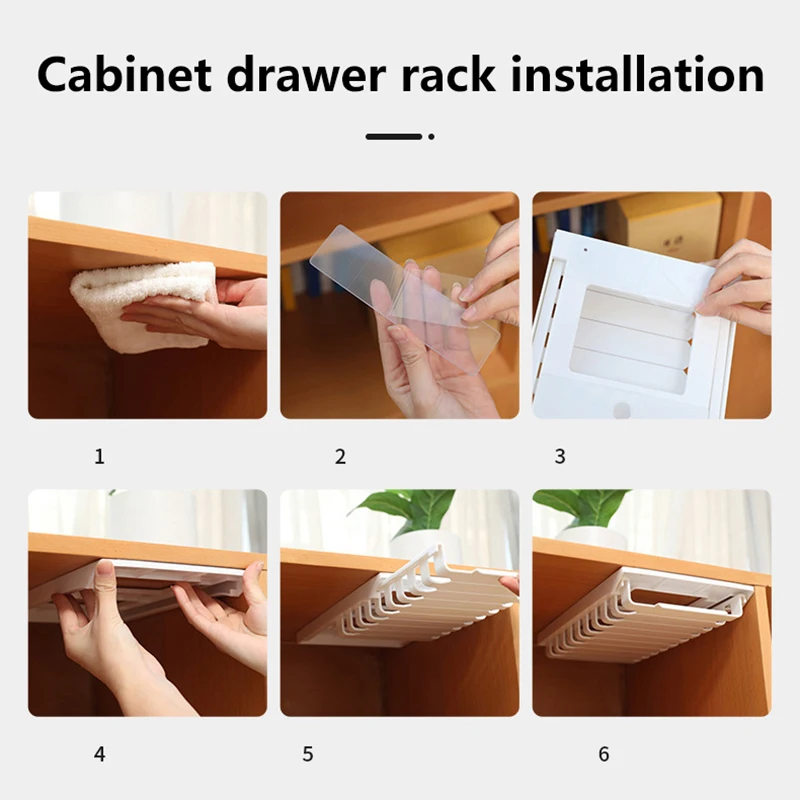 Cabinet drawer rack installation

1

2

3

4

5

6