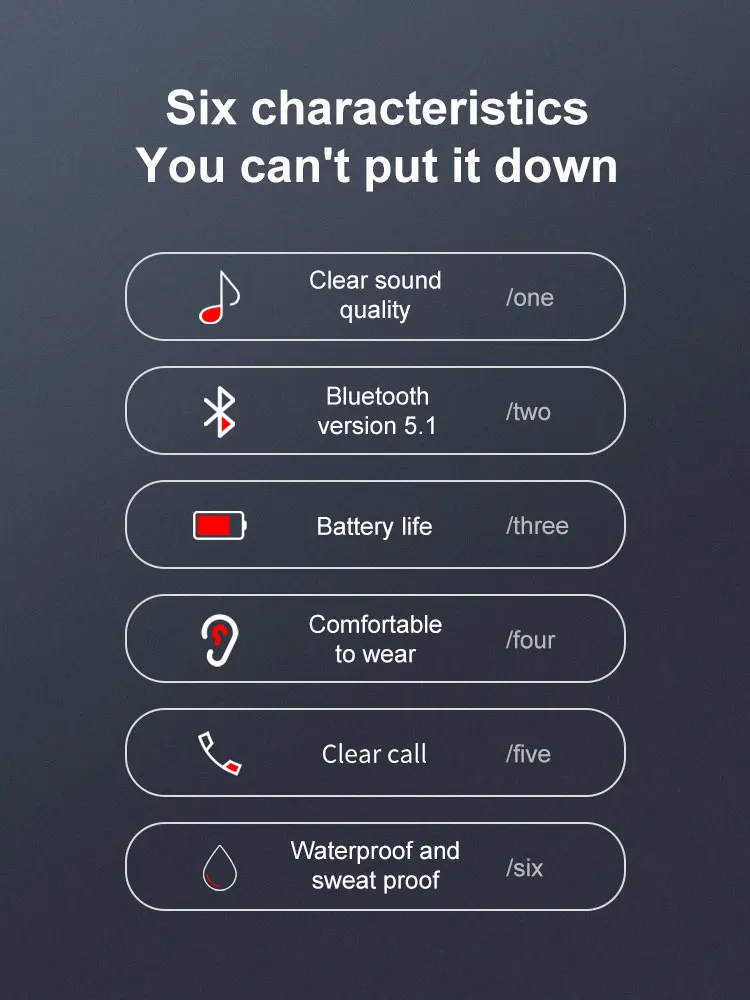 Six characteristics
You can't put it down

Clear sound quality /one

Bluetooth version 5.1 /two

Battery life /three

Comfortable to wear /four

Clear call /five

Waterproof and sweat proof /six