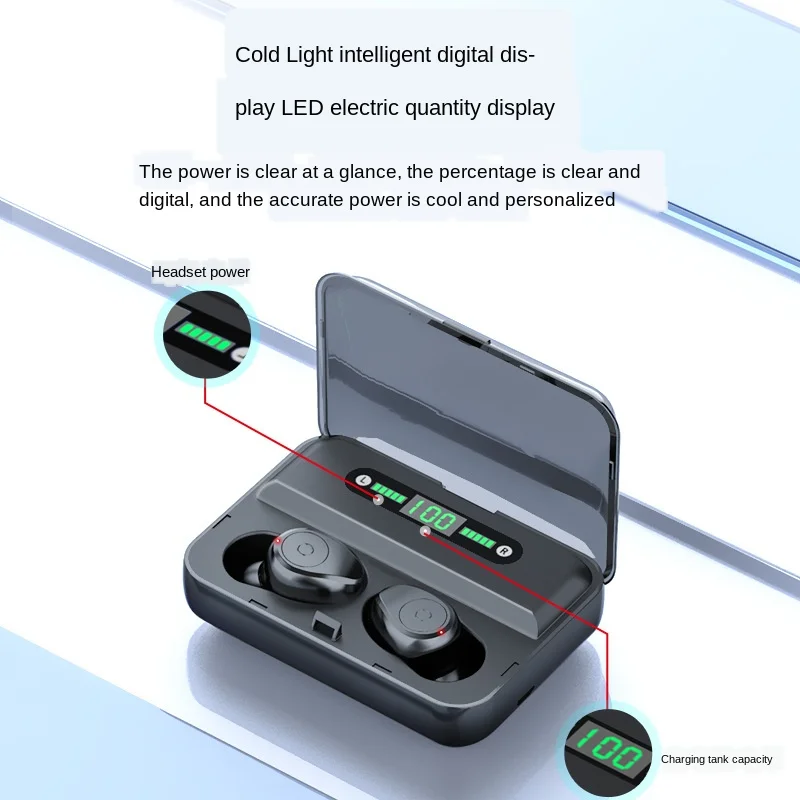 Cold Light intelligent digital display LED electric quantity display

The power is clear at a glance, the percentage is clear and digital, and the accurate power is cool and personalized

Headset power

L

100

R

100

Charging tank capacity