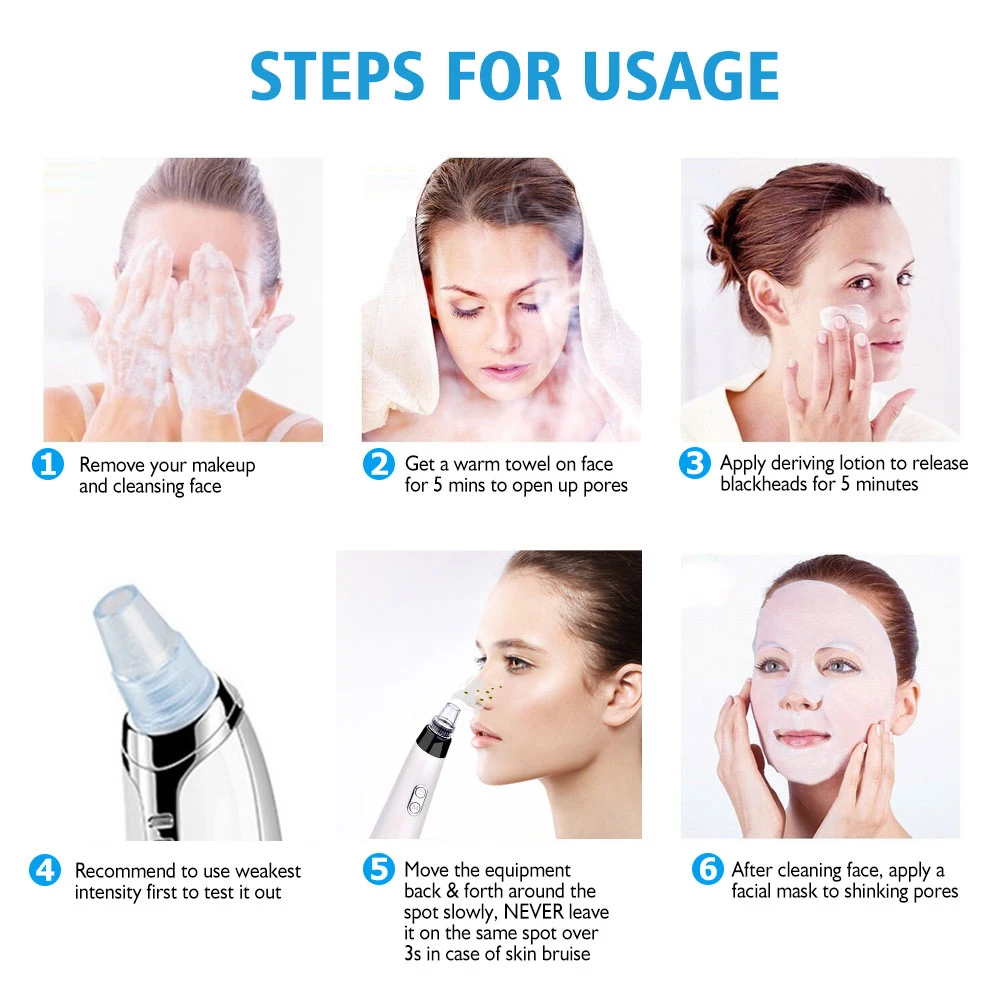 STEPS FOR USAGE

1 Remove your makeup and cleansing face

2 Get a warm towel on face for 5 mins to open up pores

3 Apply deriving lotion to release blackheads for 5 minutes

4 Recommend to use weakest intensity first to test it out

5 Move the equipment back & forth around the spot slowly, NEVER leave it on the same spot over 3s in case of skin bruise

6 After cleaning face, apply a facial mask to shinking pores