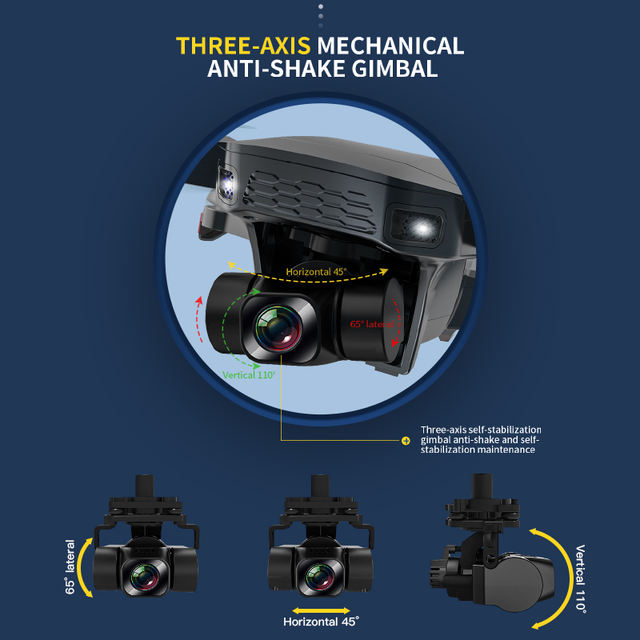 THREE-AXIS MECHANICAL ANTI-SHAKE GIMBAL

Horizontal 45°

65° lateral

Vertical 110°

Three-axis self-stabilization gimbal anti-shake and self-stabilization maintenance

65° lateral

Horizontal 45°

Vertical 110°