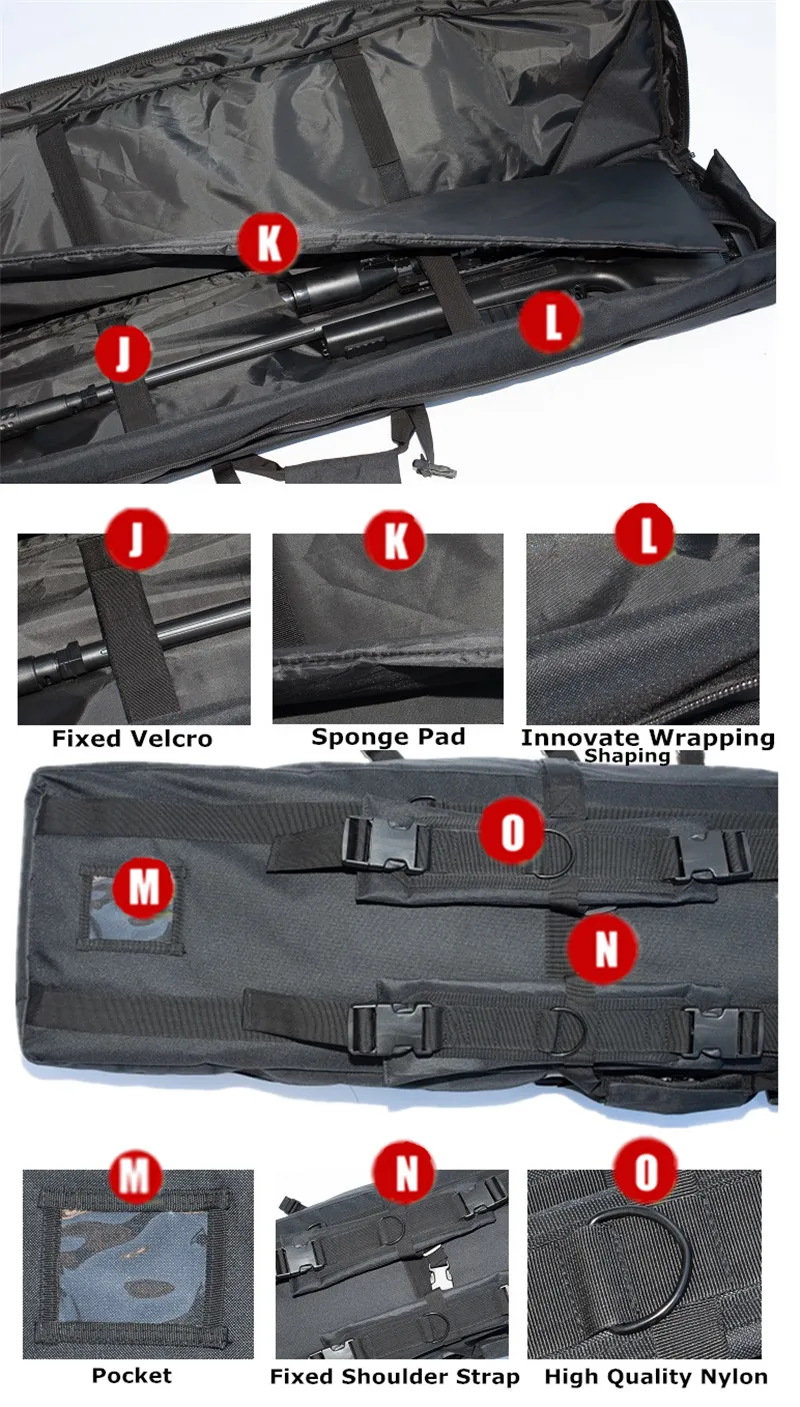 K
L
J

J
K
L

Fixed Velcro
Sponge Pad
Innovate Wrapping Shaping

O
M
N

M
N
O

Pocket
Fixed Shoulder Strap
High Quality Nylon