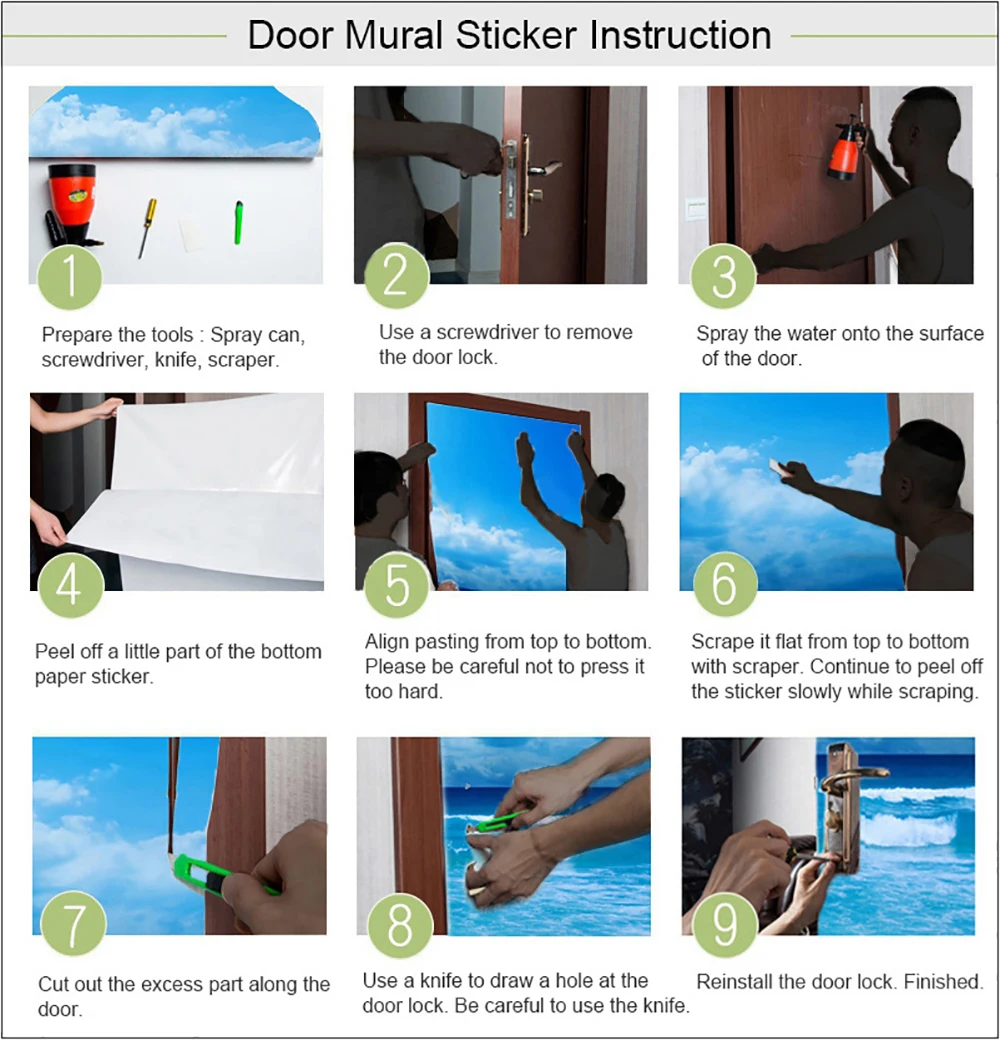 Door Mural Sticker Instruction

1

Prepare the tools : Spray can, screwdriver, knife, scraper.

2

Use a screwdriver to remove the door lock.

3

Spray the water onto the surface of the door.

4

Peel off a little part of the bottom paper sticker.

5

Align pasting from top to bottom. Please be careful not to press it too hard.

6

Scrape it flat from top to bottom with scraper. Continue to peel off the sticker slowly while scraping.

7

Cut out the excess part along the door.

8

Use a knife to draw a hole at the door lock. Be careful to use the knife.

9

Reinstall the door lock. Finished.