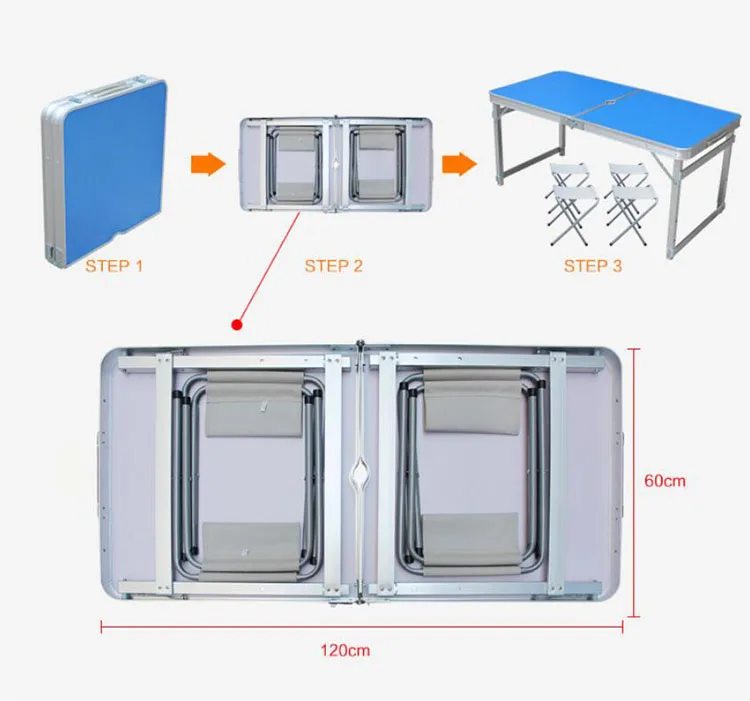 STEP 1

STEP 2

STEP 3

60cm

120cm