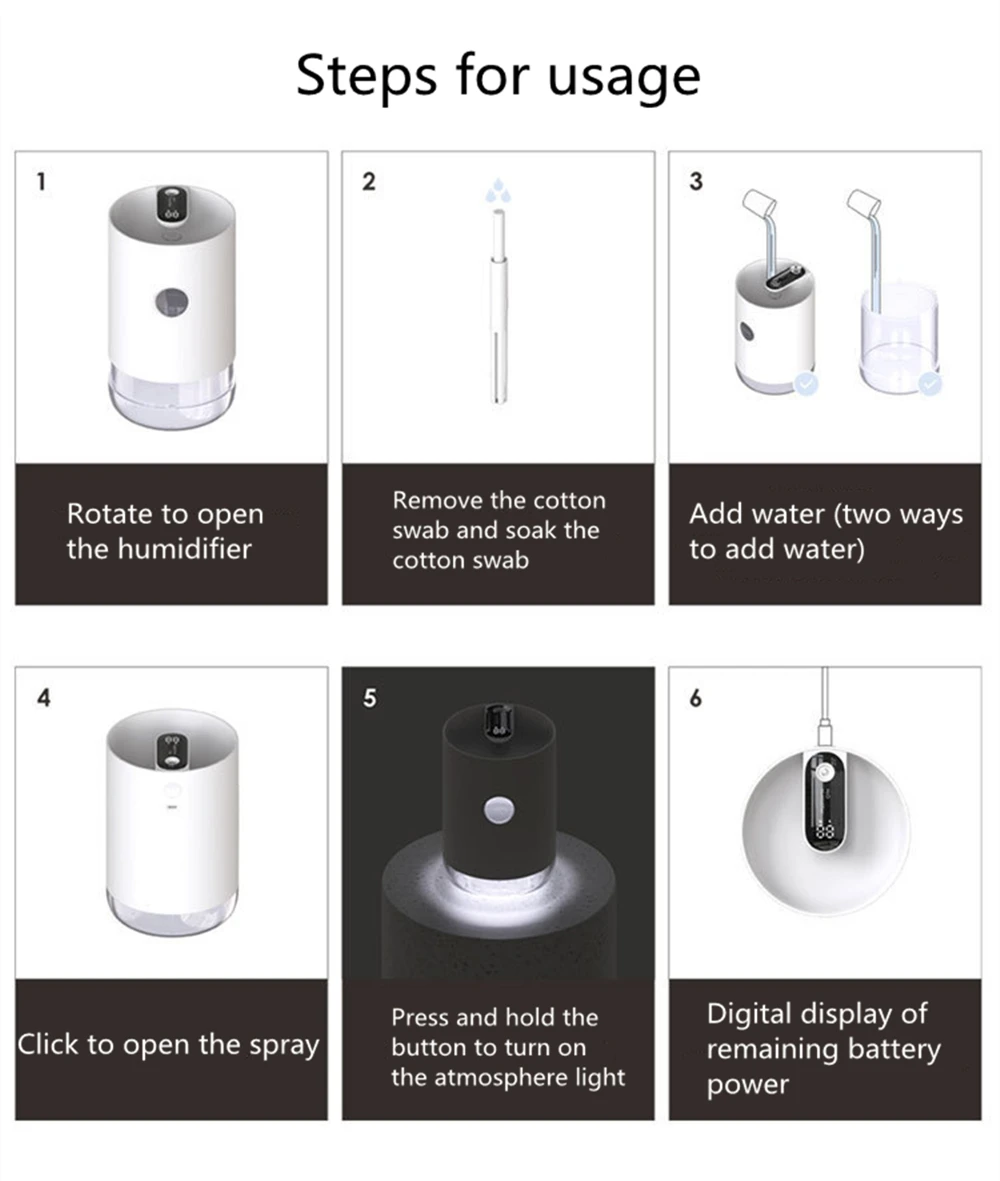 Steps for usage

1

Rotate to open the humidifier

2

Remove the cotton swab and soak the cotton swab

3

Add water (two ways to add water)

4

Click to open the spray

5

Press and hold the button to turn on the atmosphere light

6

Digital display of remaining battery power