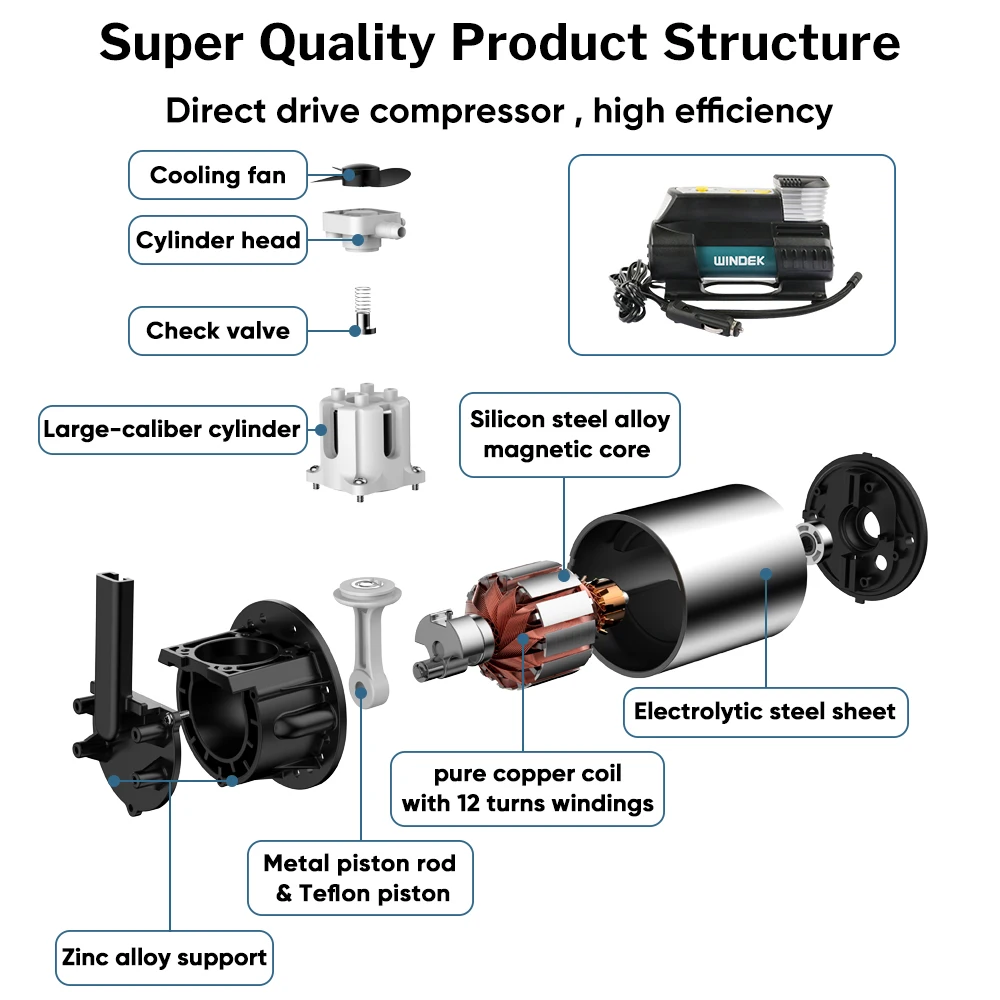 Super Quality Product Structure

Direct drive compressor , high efficiency

Cooling fan

Cylinder head

Check valve

WINDEK

Large-caliber cylinder

Silicon steel alloy magnetic core

Electrolytic steel sheet

pure copper coil with 12 turns windings

Metal piston rod & Teflon piston

Zinc alloy support