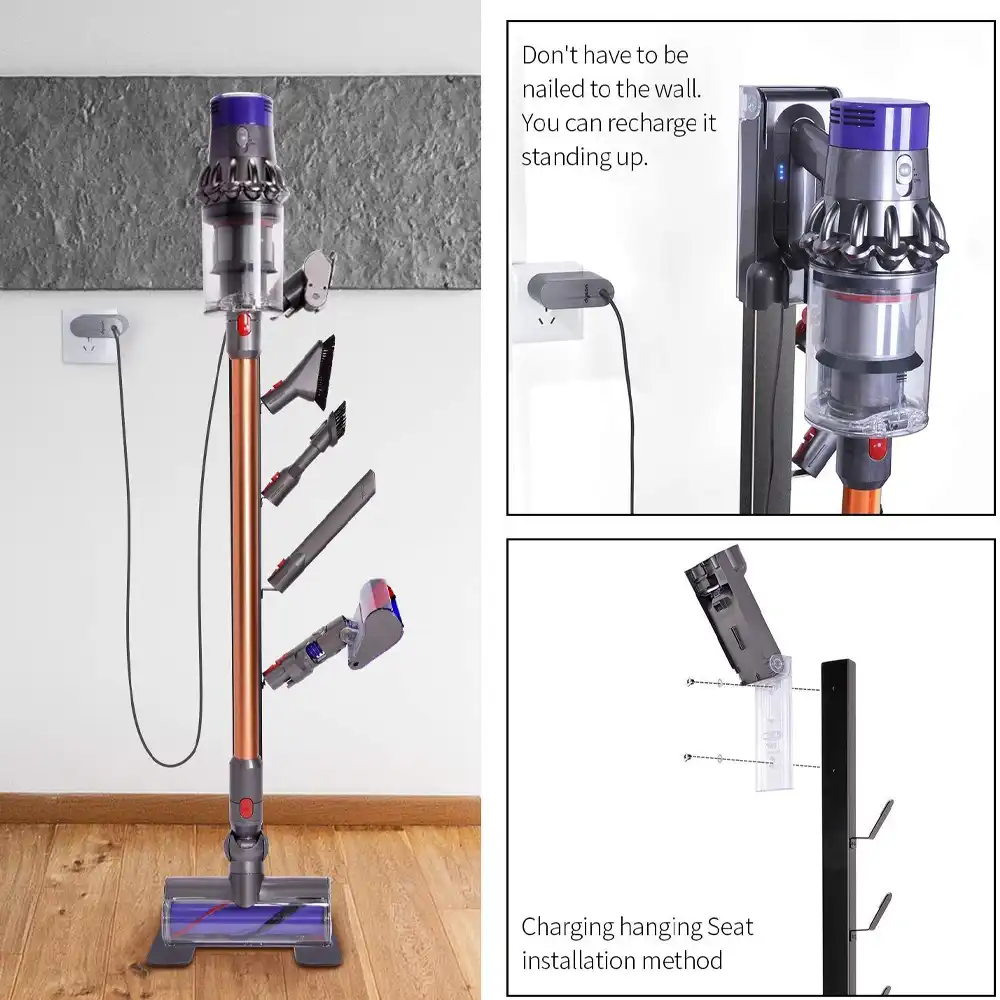 Don't have to be nailed to the wall. You can recharge it standing up.

Charging hanging Seat installation method