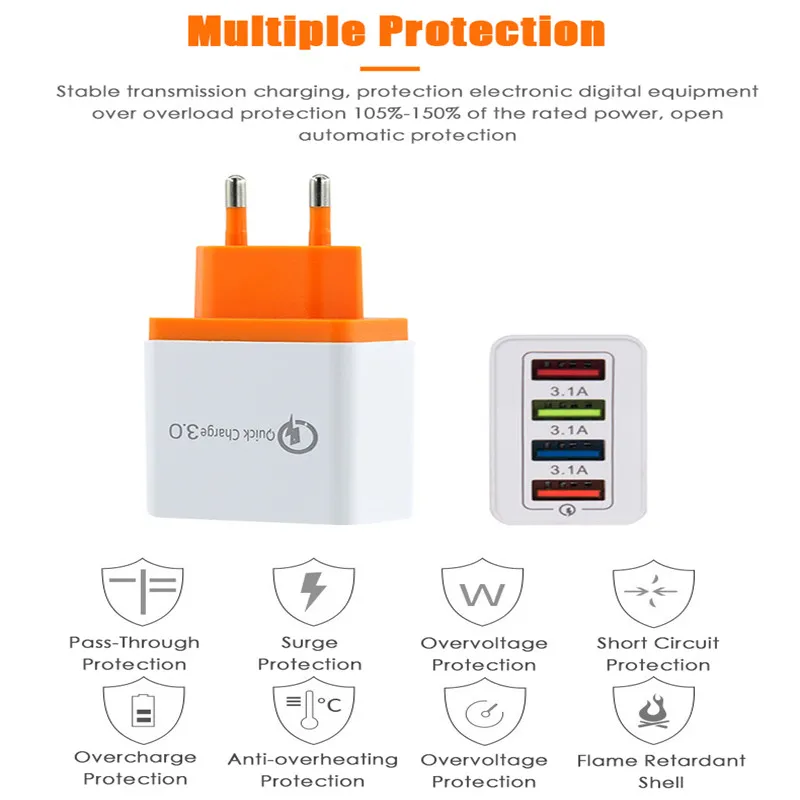 Multiple Protection

Stable transmission charging, protection electronic digital equipment over overload protection 105%-150% of the rated power, open automatic protection

Quick Charge 3.0

3.1A
3.1A
3.1A

W

Pass-Through Protection

Surge Protection

Overvoltage Protection

Short Circuit Protection

°C

Overcharge Protection

Anti-overheating Protection

Overvoltage Protection

Flame Retardant Shell