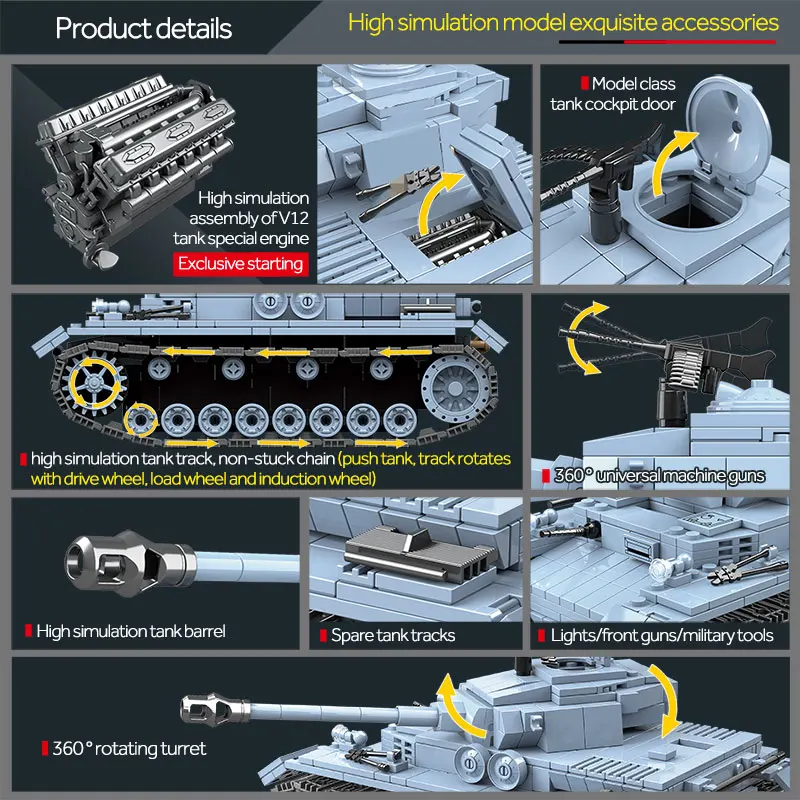 Product details

High simulation model exquisite accessories

High simulation assembly of V12 tank special engine

Exclusive starting

Model class tank cockpit door

high simulation tank track, non-stuck chain (push tank, track rotates with drive wheel, load wheel and induction wheel)

360° universal machine guns

High simulation tank barrel

Spare tank tracks

Lights/front guns/military tools

360° rotating turret