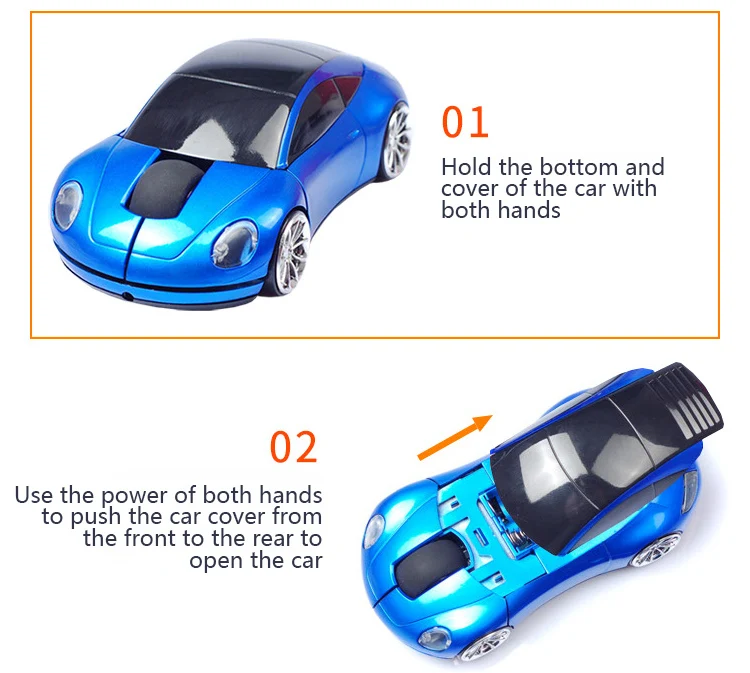 01

Hold the bottom and cover of the car with both hands

02

Use the power of both hands to push the car cover from the front to the rear to open the car