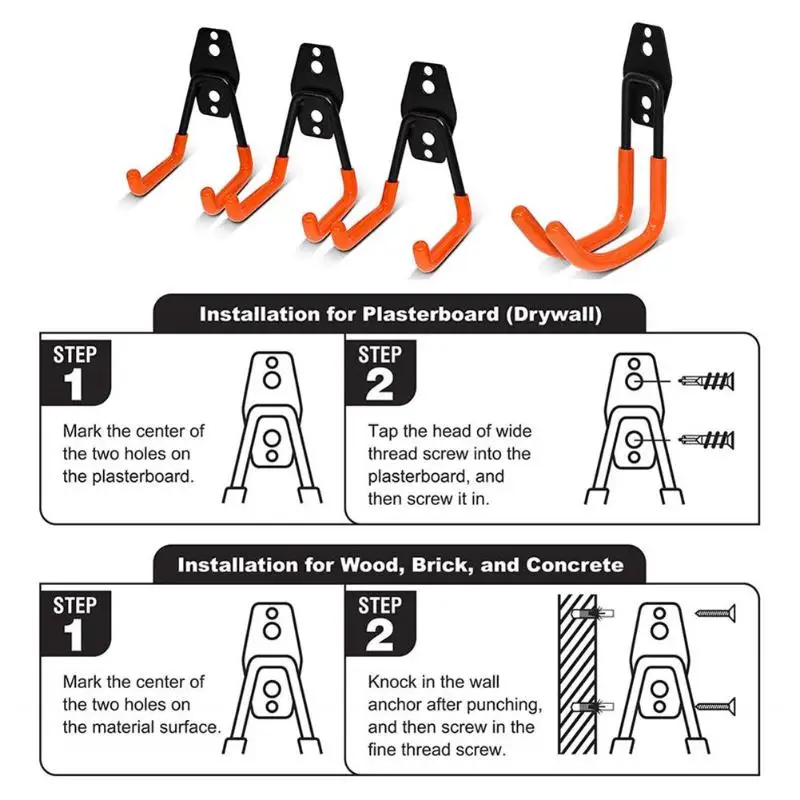 Installation for Plasterboard (Drywall)

STEP
1

Mark the center of the two holes on the plasterboard.

STEP
2

Tap the head of wide thread screw into the plasterboard, and then screw it in.

Installation for Wood, Brick, and Concrete

STEP
1

Mark the center of the two holes on the material surface.

STEP
2

Knock in the wall anchor after punching, and then screw in the fine thread screw.