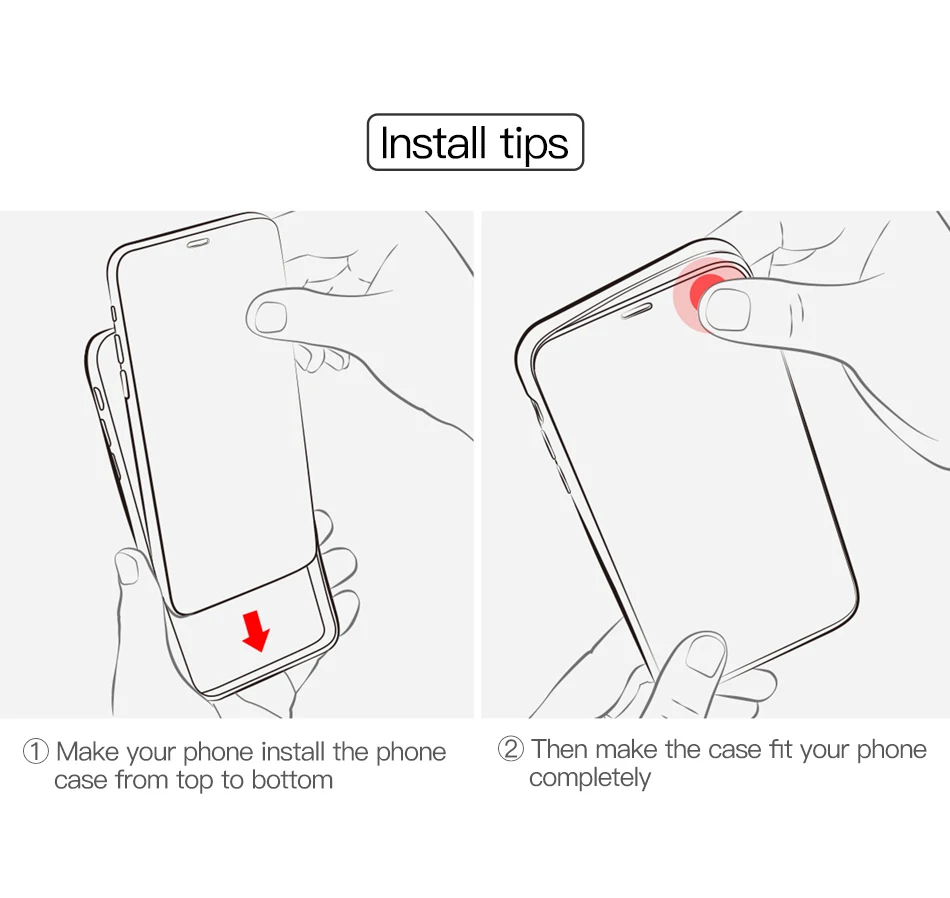 Install tips

① Make your phone install the phone case from top to bottom

② Then make the case fit your phone completely