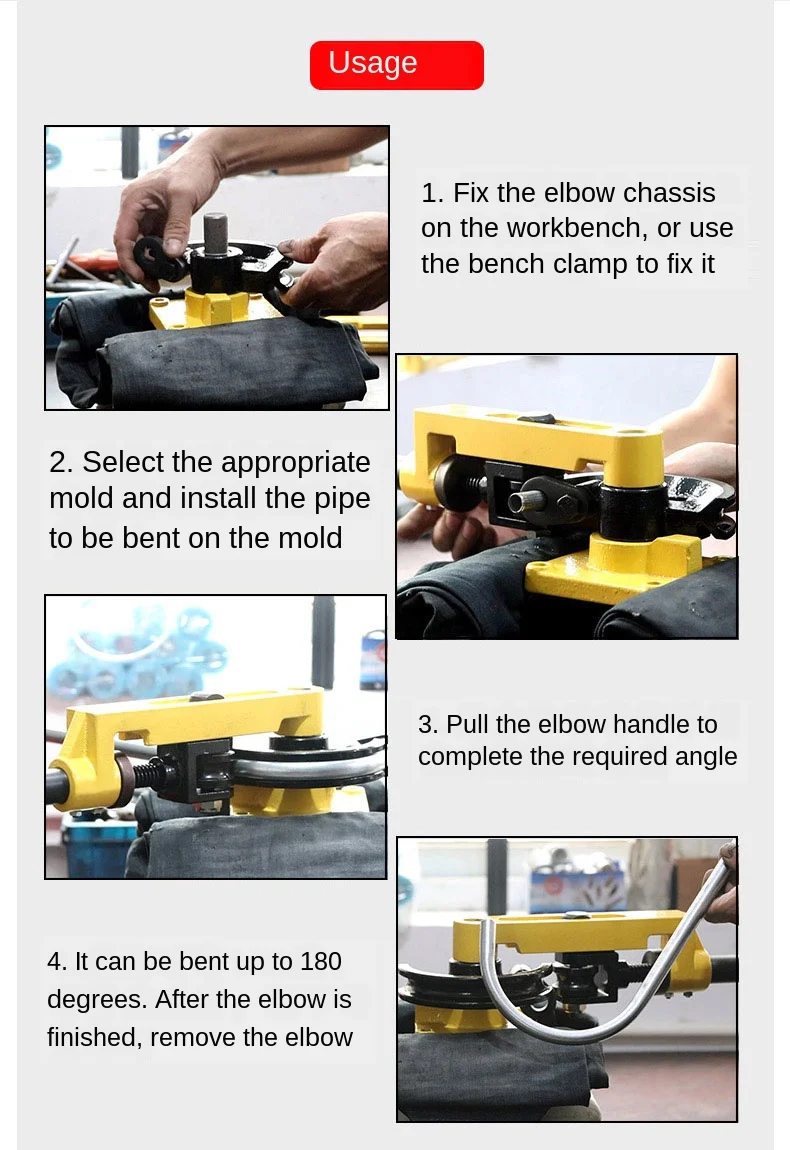 Usage

1. Fix the elbow chassis on the workbench, or use the bench clamp to fix it

2. Select the appropriate mold and install the pipe to be bent on the mold

3. Pull the elbow handle to complete the required angle

4. It can be bent up to 180 degrees. After the elbow is finished, remove the elbow