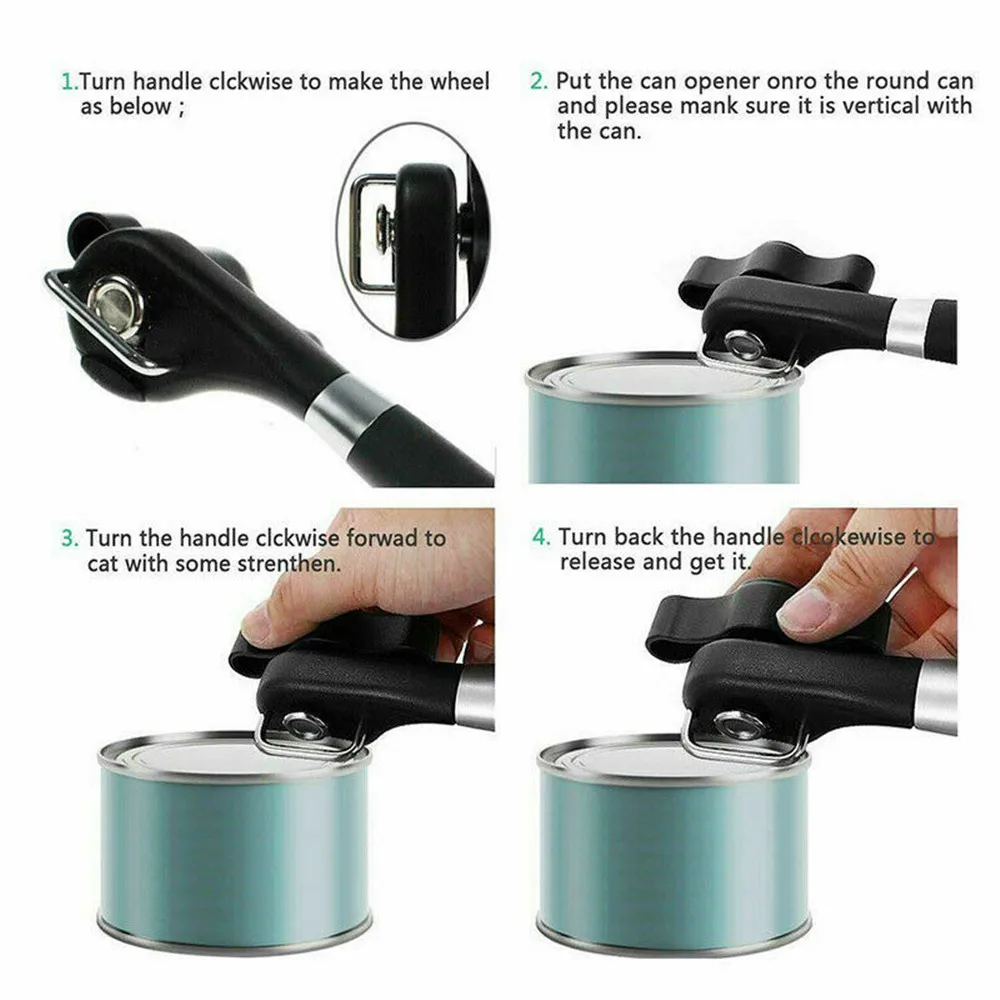 1.Turn handle clckwise to make the wheel as below ;

2. Put the can opener onro the round can and please mank sure it is vertical with the can.

3. Turn the handle clckwise forwad to cat with some strenthen.

4. Turn back the handle clcokewise to release and get it.