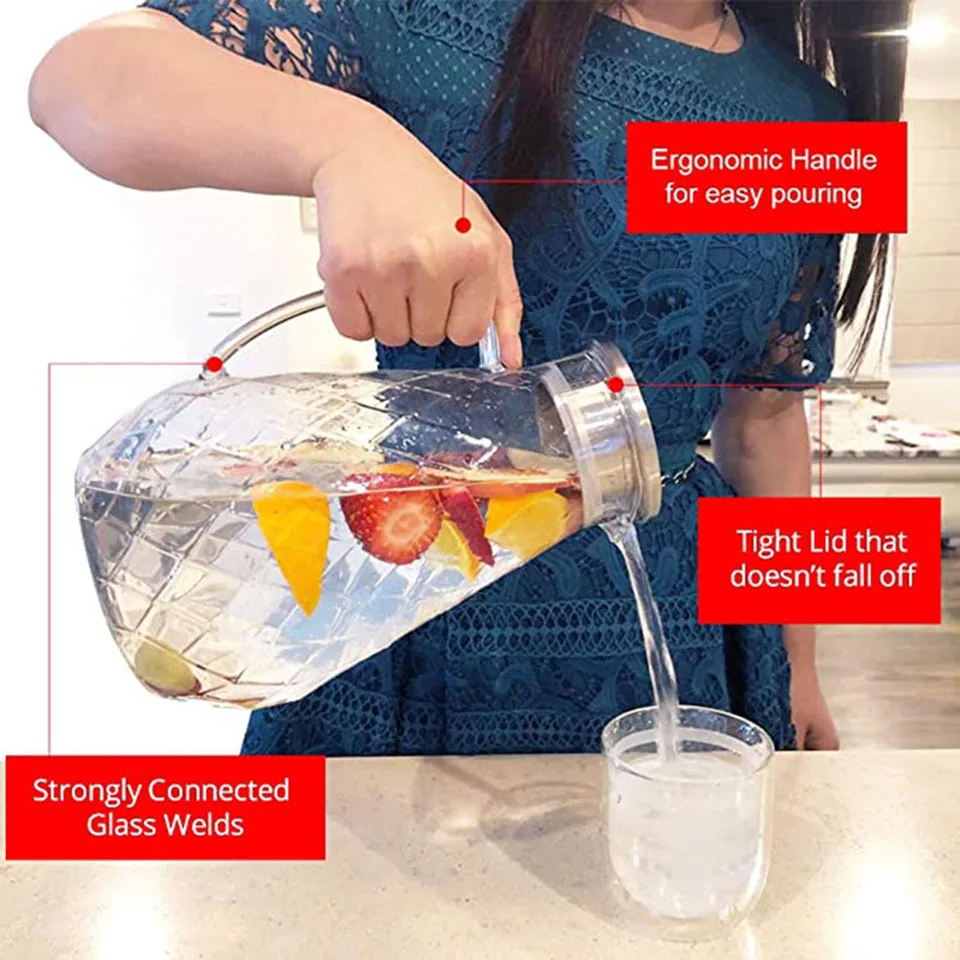 Ergonomic Handle for easy pouring

Tight Lid that doesn't fall off

Strongly Connected Glass Welds