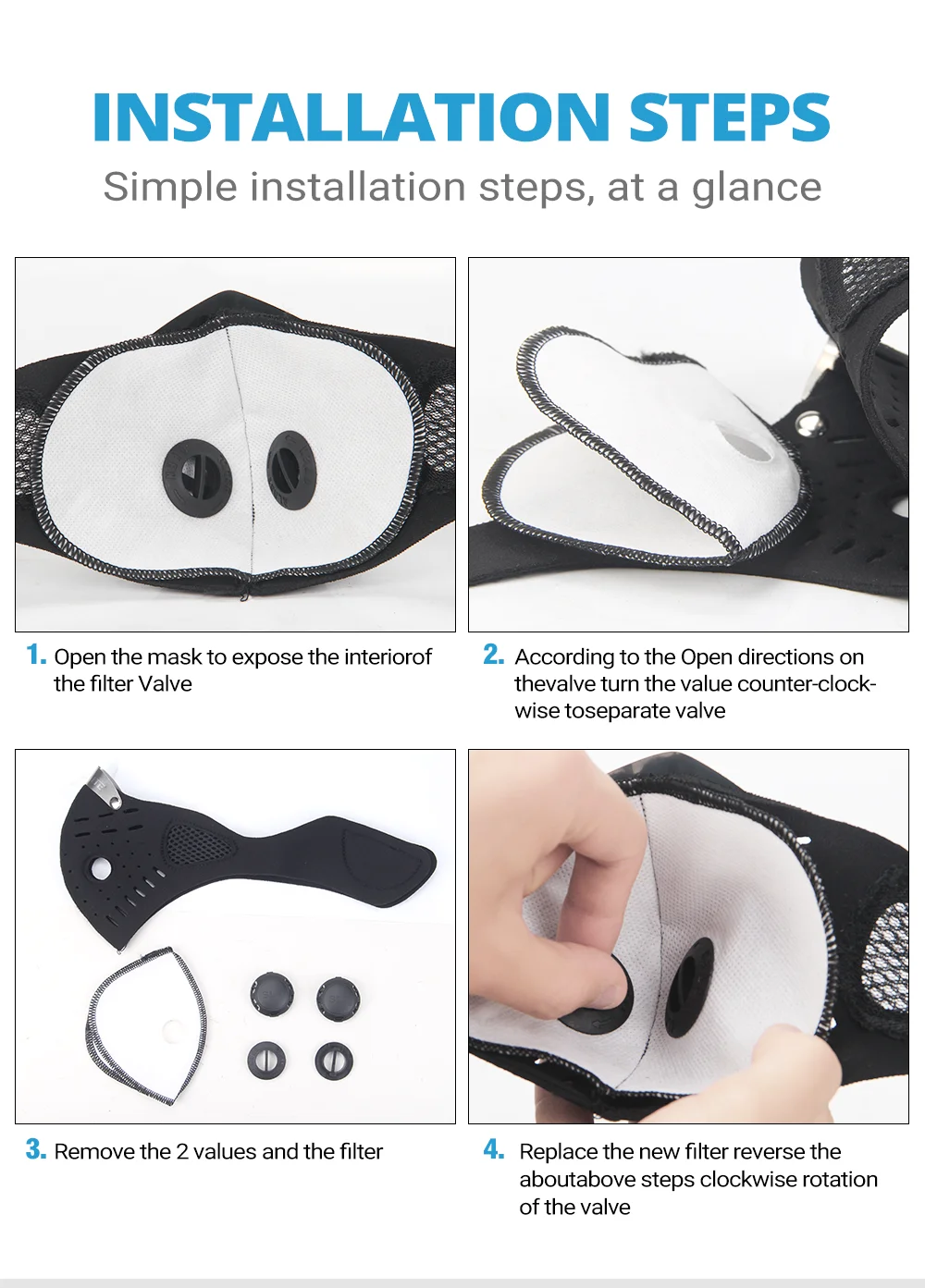 INSTALLATION STEPS
Simple installation steps, at a glance

1. Open the mask to expose the interiorof the filter Valve

2. According to the Open directions on thevalve turn the value counter-clockwise toseparate valve

3. Remove the 2 values and the filter

4. Replace the new filter reverse the aboutabove steps clockwise rotation of the valve