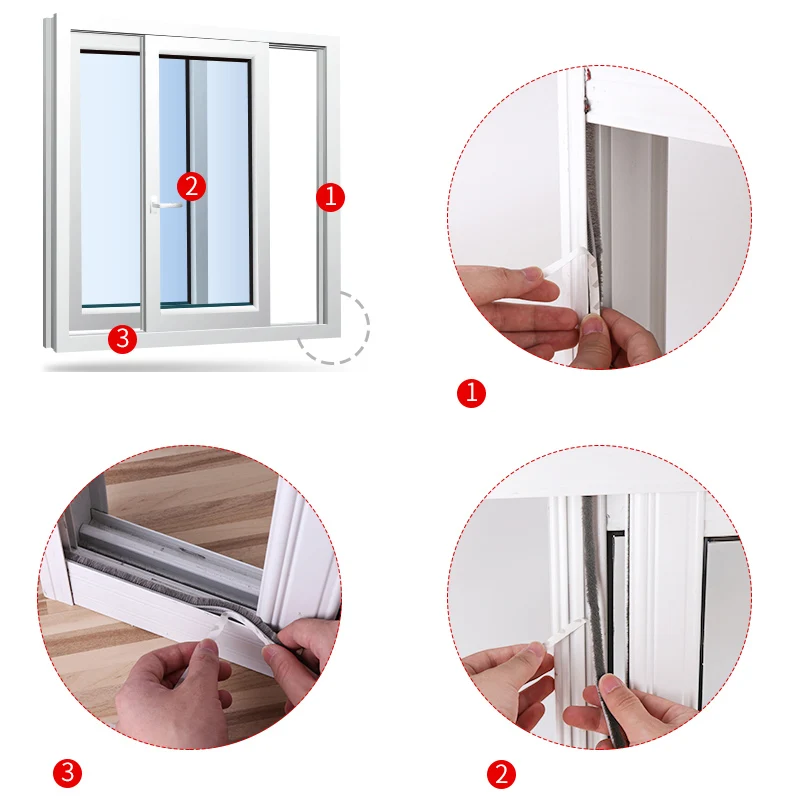 2
1
3
1
3
2