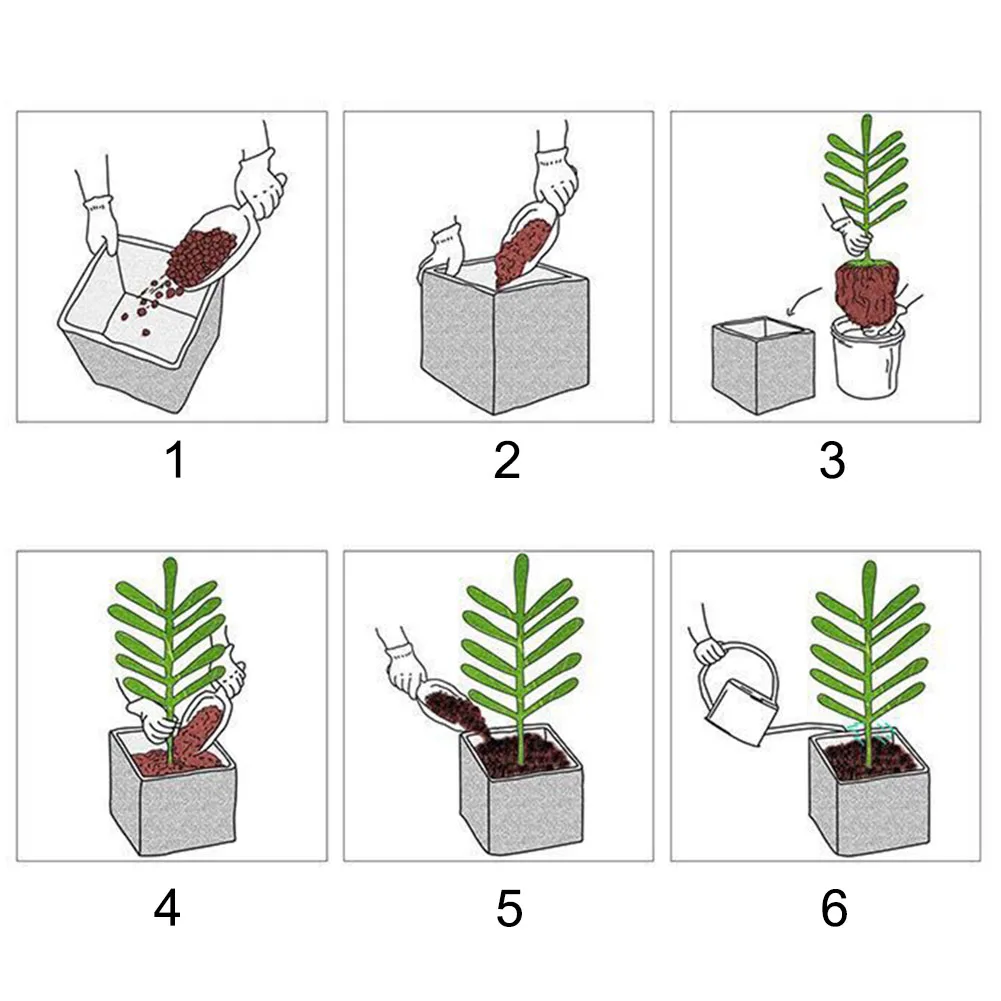 1

2

3

4

5

6