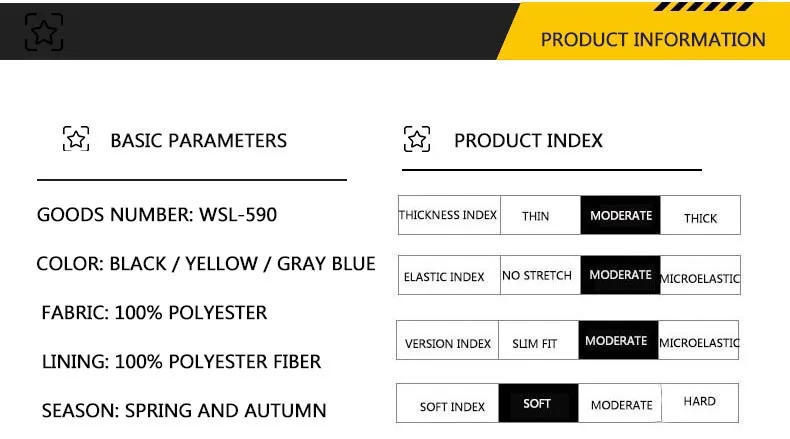 PRODUCT INFORMATION

BASIC PARAMETERS

GOODS NUMBER: WSL-590

COLOR: BLACK / YELLOW / GRAY BLUE

FABRIC: 100% POLYESTER

LINING: 100% POLYESTER FIBER

SEASON: SPRING AND AUTUMN

PRODUCT INDEX

| THICKNESS INDEX | THIN | MODERATE | THICK |
|---|---|---|---|
| ELASTIC INDEX | NO STRETCH | MODERATE | MICROELASTIC |
| VERSION INDEX | SLIM FIT | MODERATE | MICROELASTIC |
| SOFT INDEX | SOFT | MODERATE | HARD |