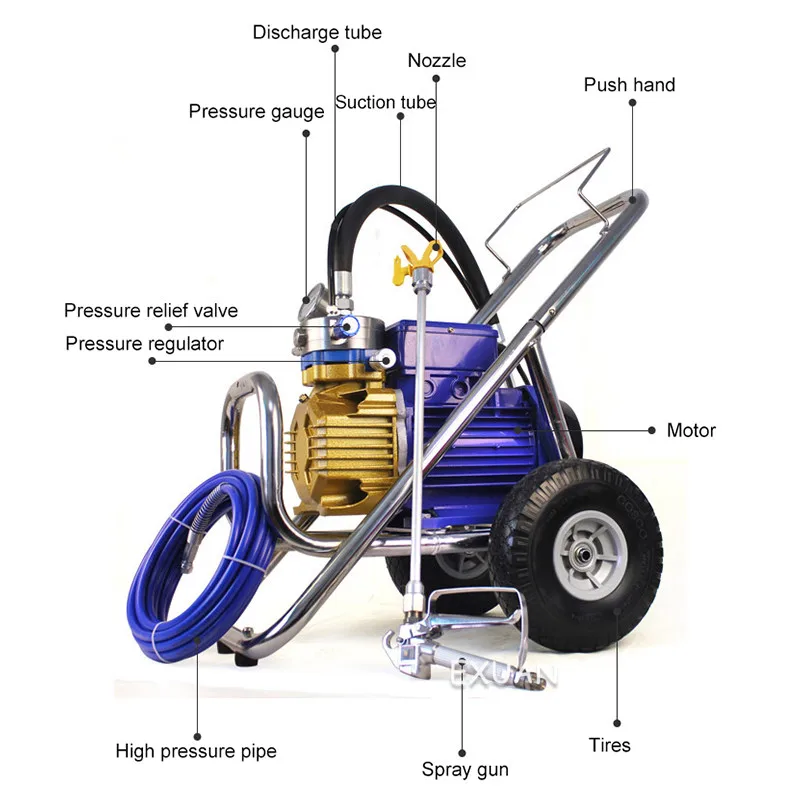 Discharge tube
Nozzle
Push hand
Pressure gauge
Suction tube
Pressure relief valve
Pressure regulator
Motor
EXUAN
High pressure pipe
Spray gun
Tires