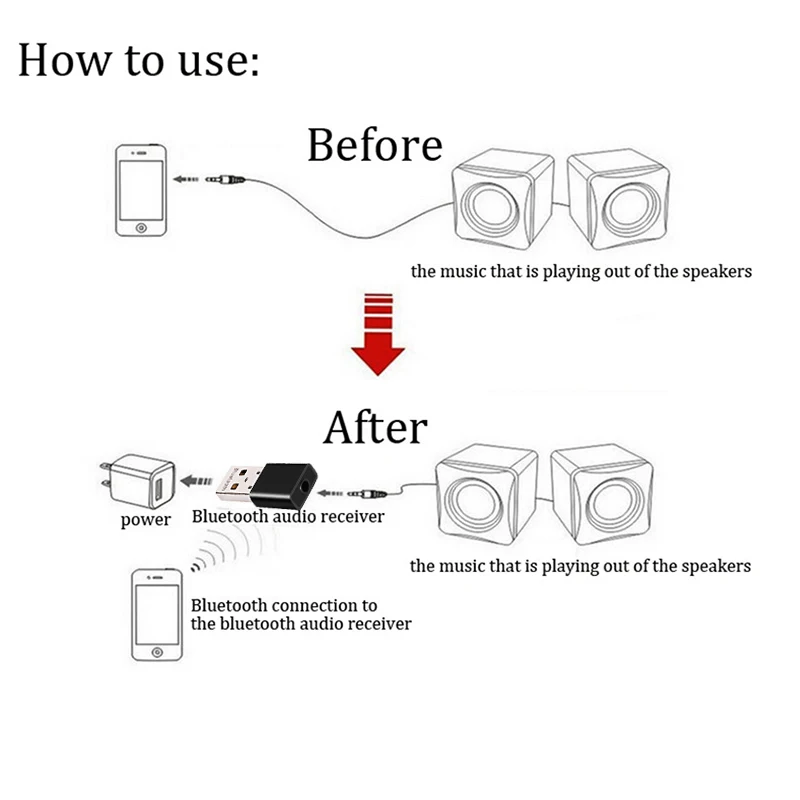 How to use:

Before

the music that is playing out of the speakers

After

power

Bluetooth audio receiver

the music that is playing out of the speakers

Bluetooth connection to the bluetooth audio receiver