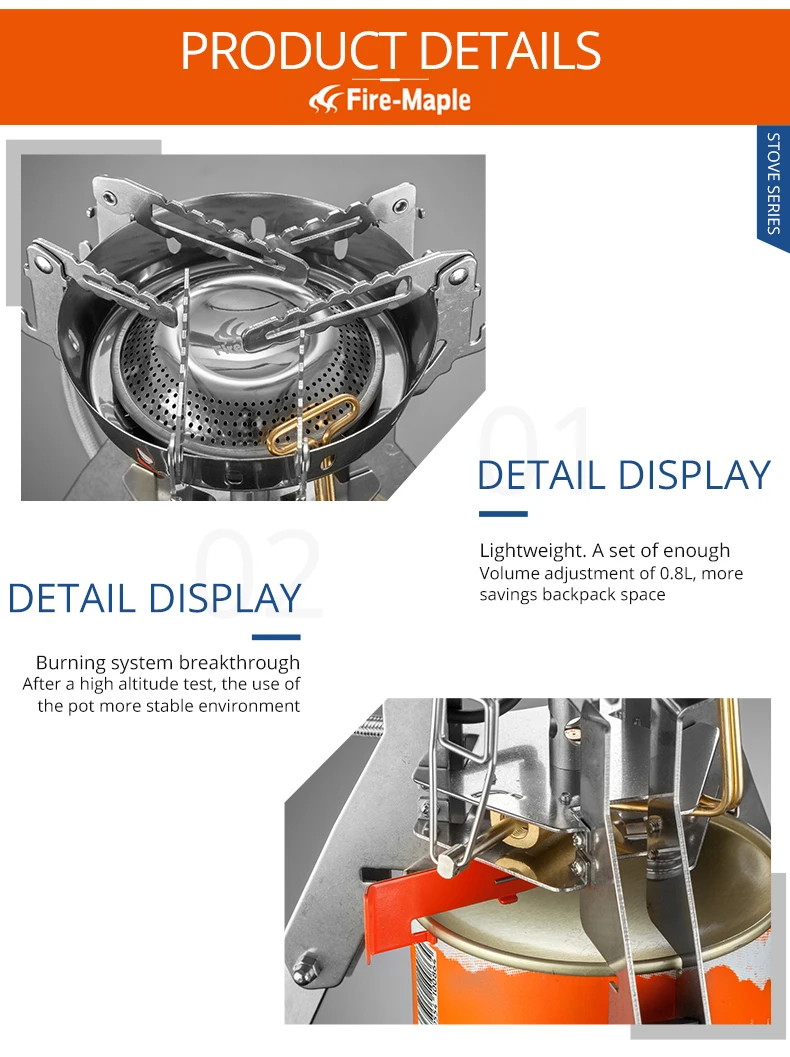 PRODUCT DETAILS

Fire-Maple

STOVE SERIES

01

DETAIL DISPLAY

Lightweight. A set of enough
Volume adjustment of 0.8L, more savings backpack space

02

DETAIL DISPLAY

Burning system breakthrough
After a high altitude test, the use of the pot more stable environment