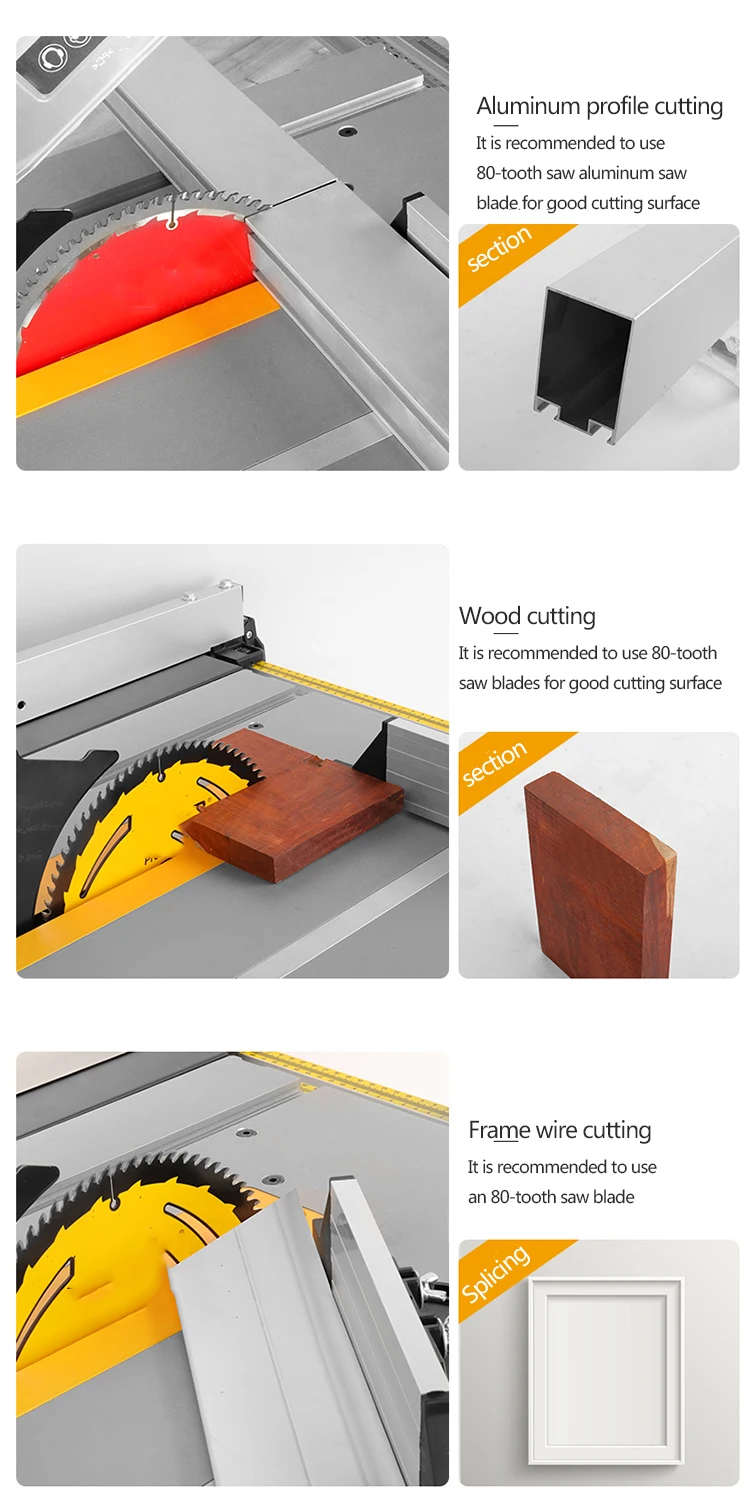 Aluminum profile cutting
It is recommended to use 80-tooth saw aluminum saw blade for good cutting surface

section

Wood cutting
It is recommended to use 80-tooth saw blades for good cutting surface

section

Frame wire cutting
It is recommended to use an 80-tooth saw blade

Splicing