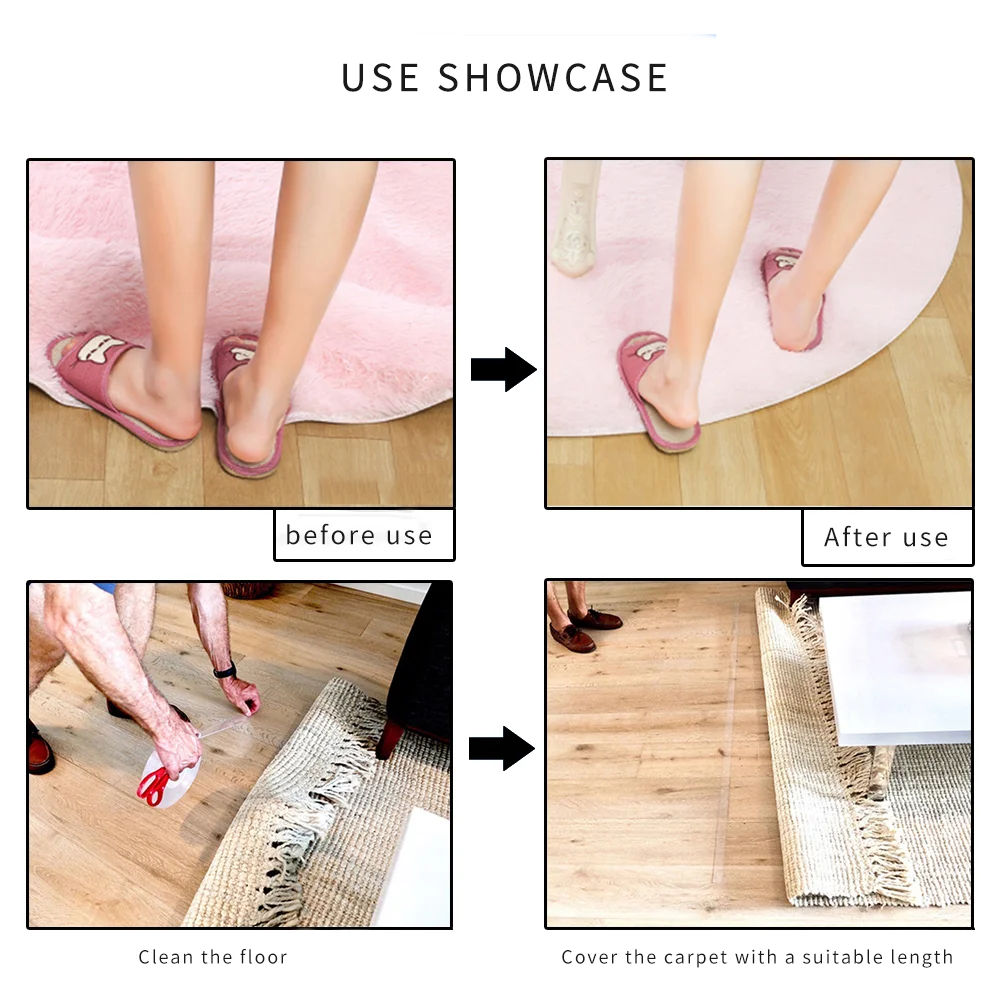 USE SHOWCASE

before use

After use

Clean the floor

Cover the carpet with a suitable length