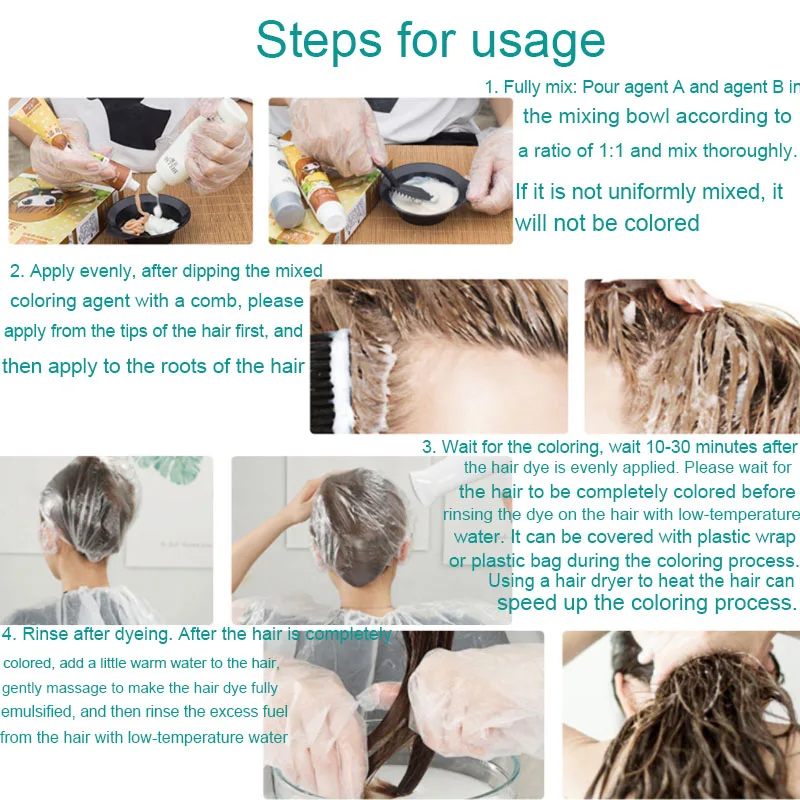 Steps for usage

1. Fully mix: Pour agent A and agent B in the mixing bowl according to a ratio of 1:1 and mix thoroughly. If it is not uniformly mixed, it will not be colored

2. Apply evenly, after dipping the mixed coloring agent with a comb, please apply from the tips of the hair first, and then apply to the roots of the hair

3. Wait for the coloring, wait 10-30 minutes after the hair dye is evenly applied. Please wait for the hair to be completely colored before rinsing the dye on the hair with low-temperature water. It can be covered with plastic wrap or plastic bag during the coloring process. Using a hair dryer to heat the hair can speed up the coloring process.

4. Rinse after dyeing. After the hair is completely colored, add a little warm water to the hair, gently massage to make the hair dye fully emulsified, and then rinse the excess fuel from the hair with low-temperature water