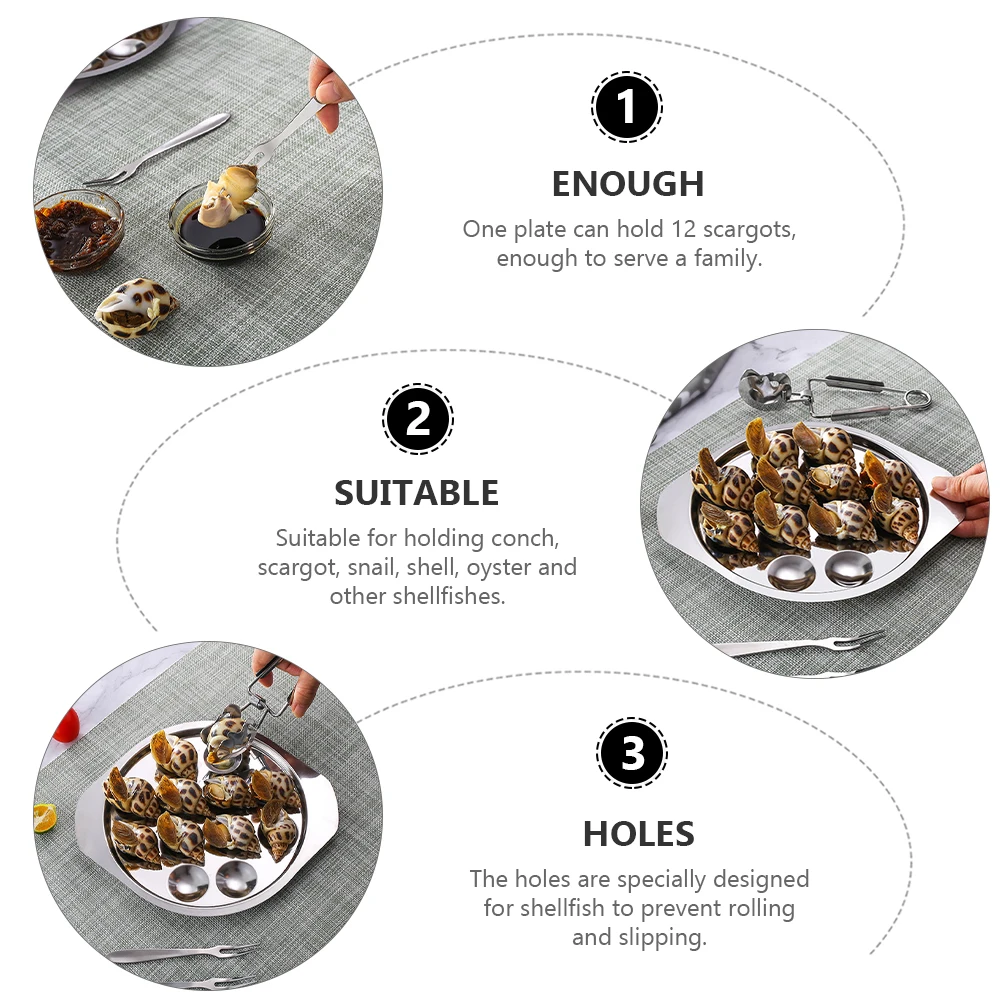 1

ENOUGH

One plate can hold 12 scargots, enough to serve a family.

2

SUITABLE

Suitable for holding conch, scargot, snail, shell, oyster and other shellfishes.

3

HOLES

The holes are specially designed for shellfish to prevent rolling and slipping.