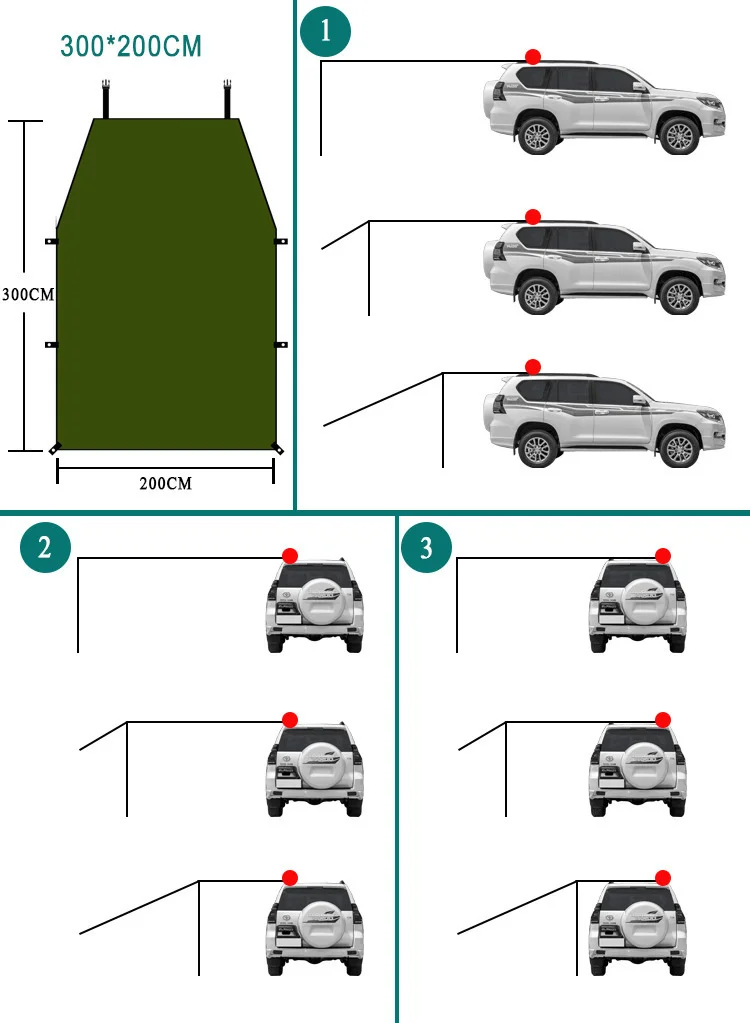 300*200CM

300CM

200CM

1

2

3