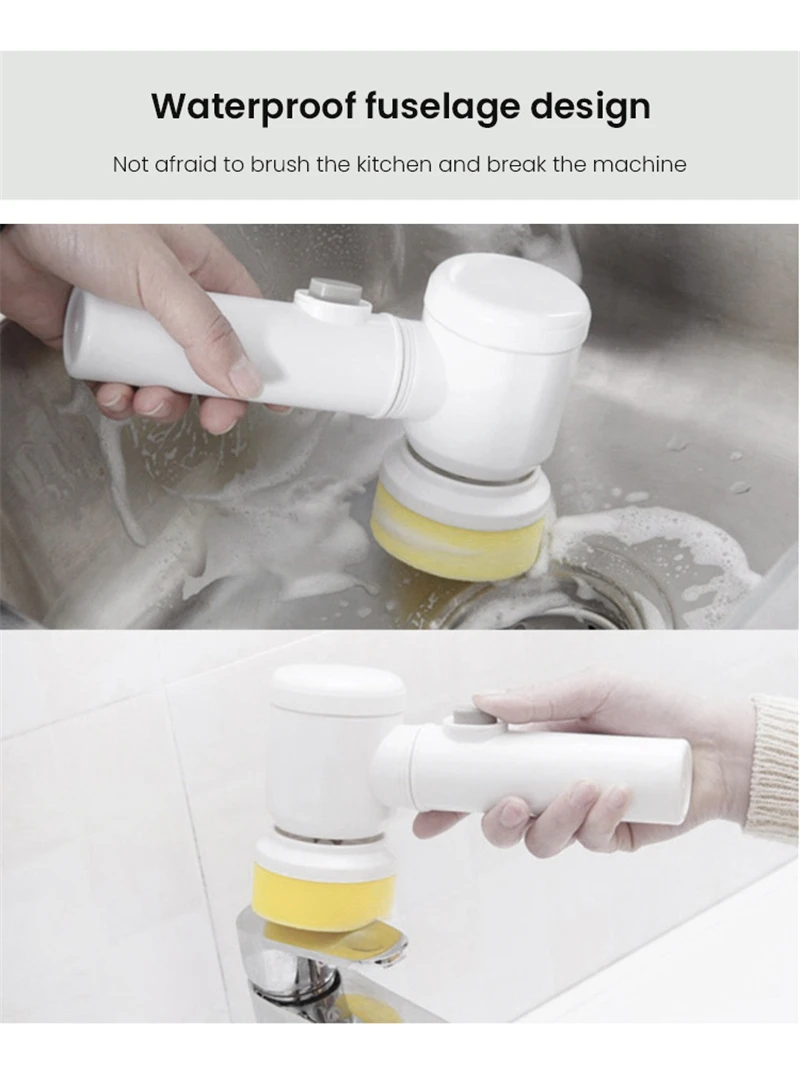 Waterproof fuselage design

Not afraid to brush the kitchen and break the machine