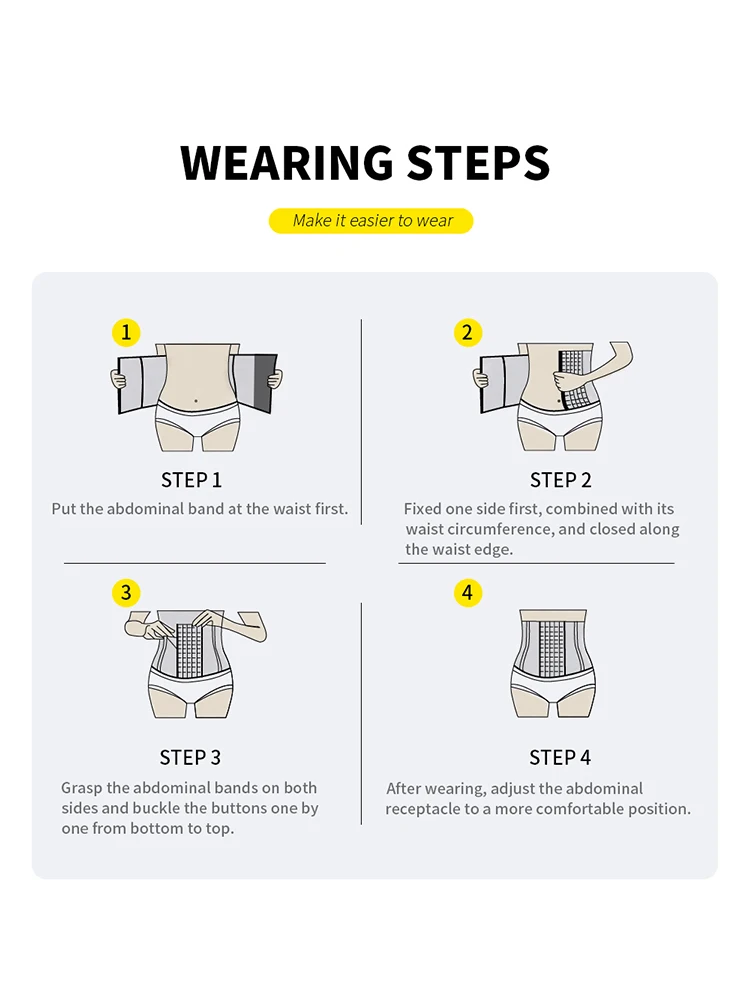 WEARING STEPS

Make it easier to wear

1

STEP 1

Put the abdominal band at the waist first.

2

STEP 2

Fixed one side first, combined with its waist circumference, and closed along the waist edge.

3

STEP 3

Grasp the abdominal bands on both sides and buckle the buttons one by one from bottom to top.

4

STEP 4

After wearing, adjust the abdominal receptacle to a more comfortable position.