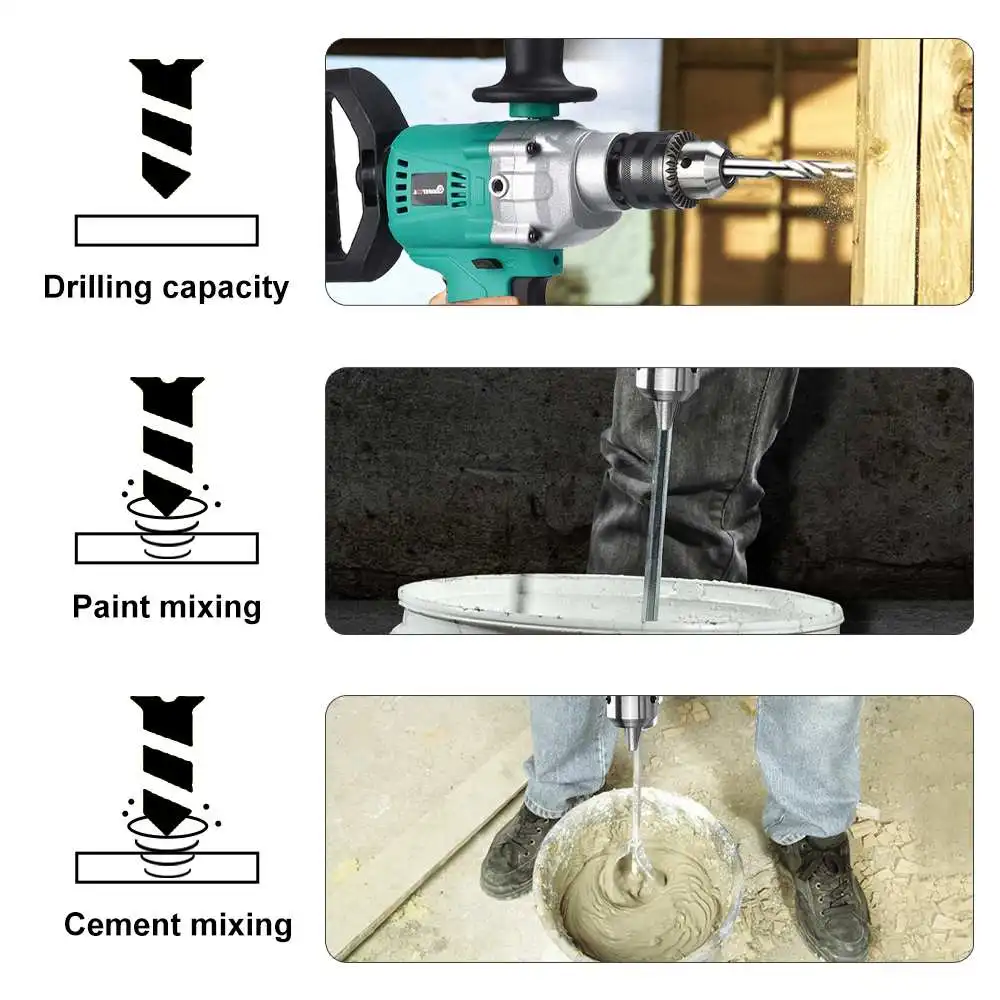 Drilling capacity

Paint mixing

Cement mixing