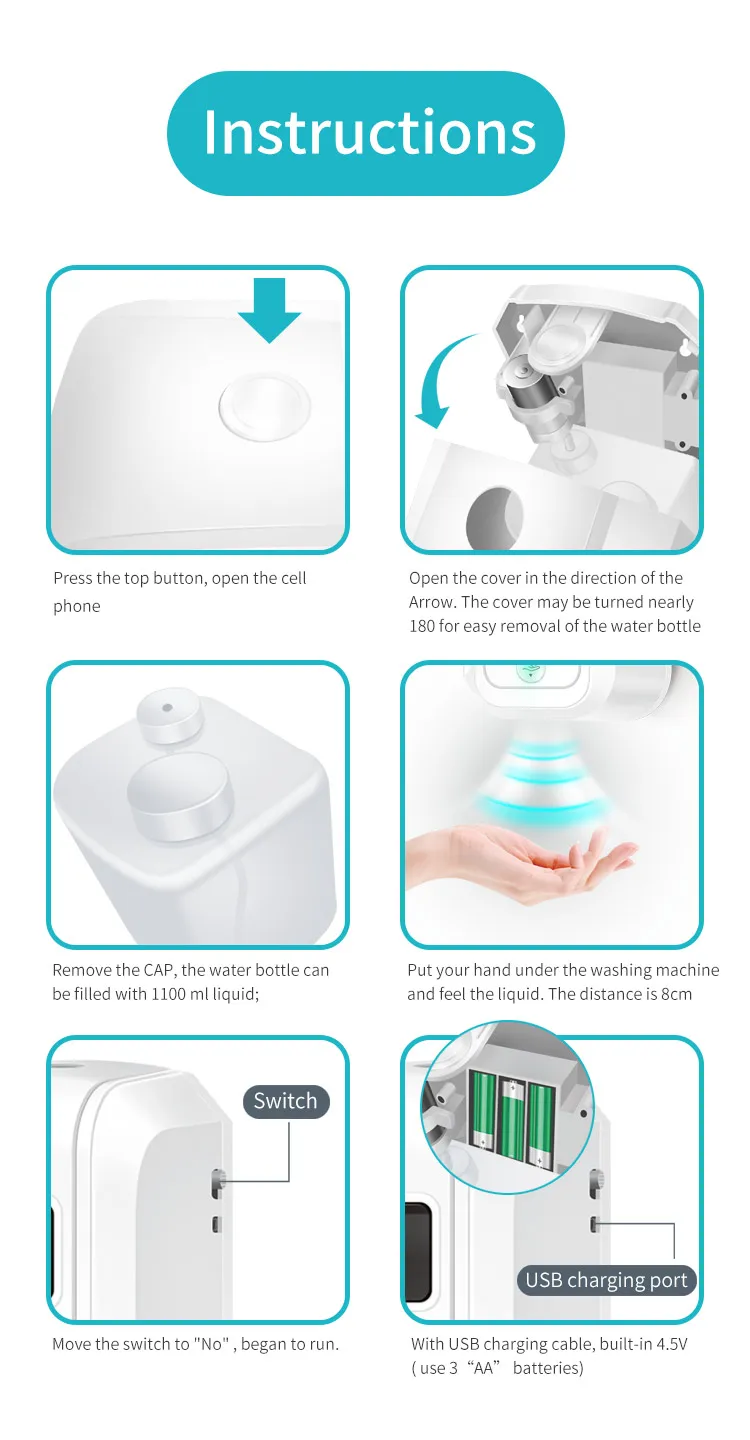 Instructions

Press the top button, open the cell phone

Open the cover in the direction of the Arrow. The cover may be turned nearly 180 for easy removal of the water bottle

Remove the CAP, the water bottle can be filled with 1100 ml liquid;

Put your hand under the washing machine and feel the liquid. The distance is 8cm

Switch

Move the switch to "No" , began to run.

USB charging port

With USB charging cable, built-in 4.5V ( use 3 “AA” batteries)