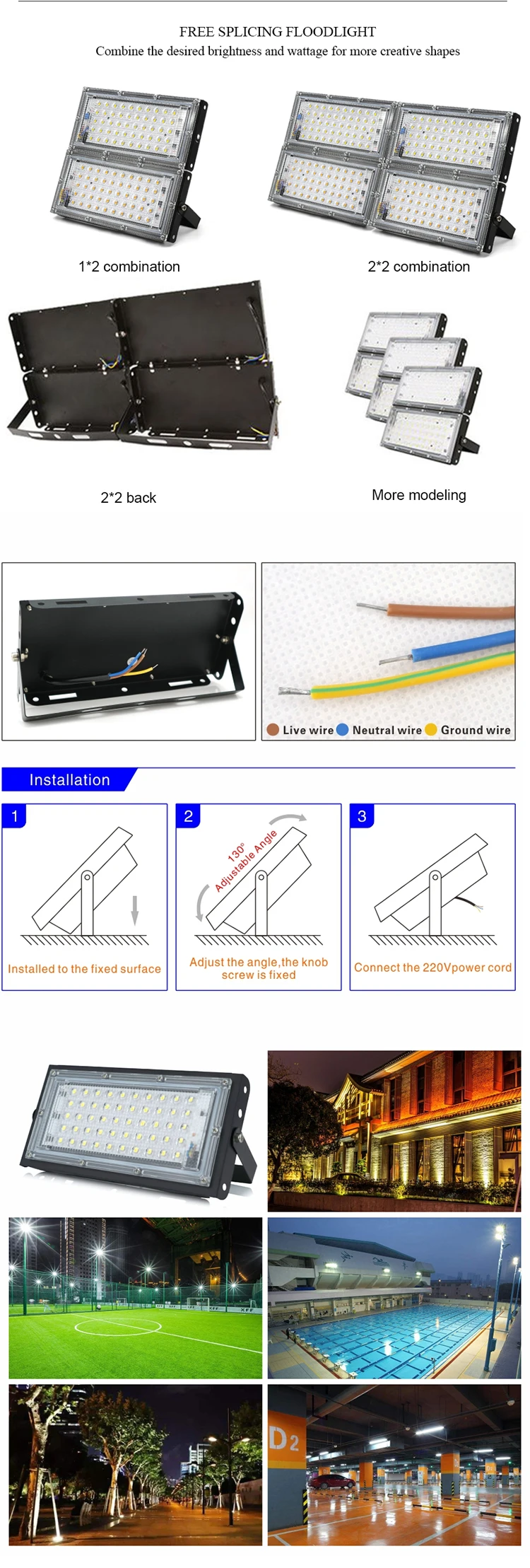 FREE SPLICING FLOODLIGHT
Combine the desired brightness and wattage for more creative shapes

1*2 combination

2*2 combination

2*2 back

More modeling

Live wire Neutral wire Ground wire

Installation

1

Installed to the fixed surface

2

130° Adjustable Angle

Adjust the angle,the knob screw is fixed

3

Connect the 220Vpower cord

D2