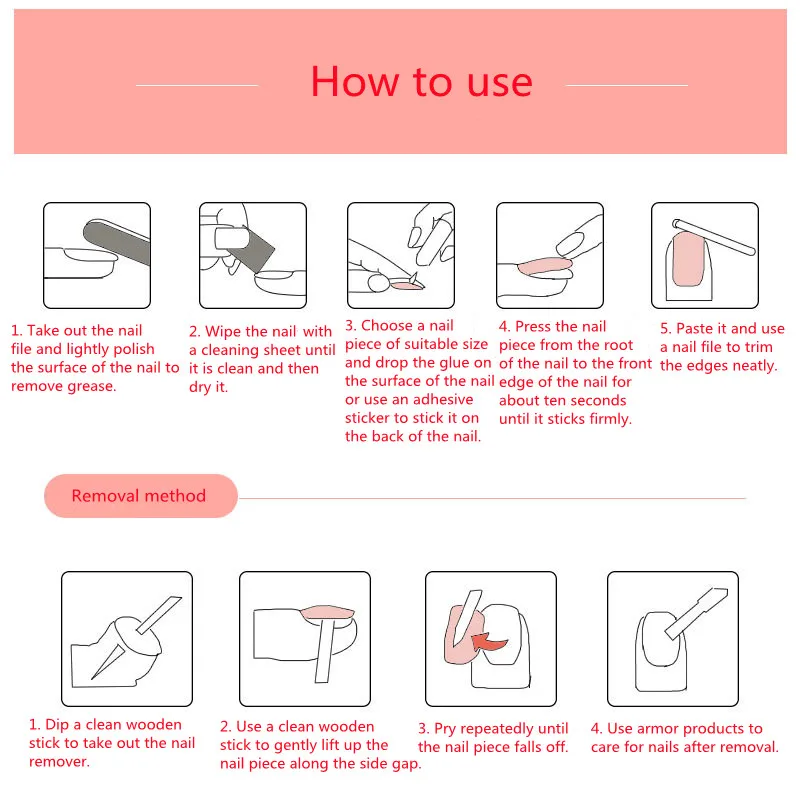 How to use

1. Take out the nail file and lightly polish the surface of the nail to remove grease.

2. Wipe the nail with a cleaning sheet until it is clean and then dry it.

3. Choose a nail piece of suitable size and drop the glue on the surface of the nail or use an adhesive sticker to stick it on the back of the nail.

4. Press the nail piece from the root of the nail to the front edge of the nail for about ten seconds until it sticks firmly.

5. Paste it and use a nail file to trim the edges neatly.

Removal method

1. Dip a clean wooden stick to take out the nail remover.

2. Use a clean wooden stick to gently lift up the nail piece along the side gap.

3. Pry repeatedly until the nail piece falls off.

4. Use armor products to care for nails after removal.