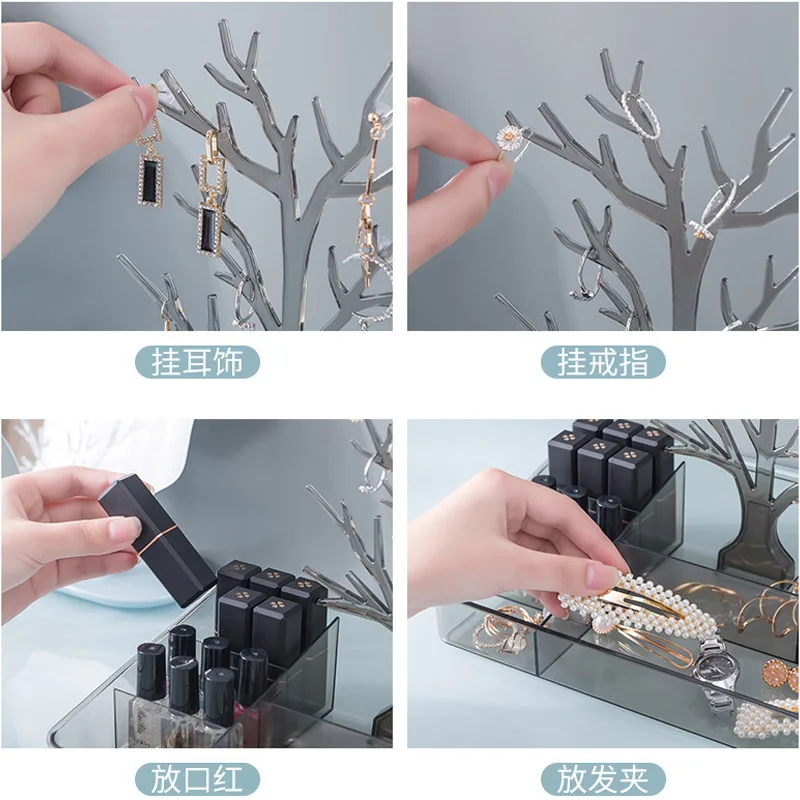 挂耳饰

挂戒指

放口红

放发夹