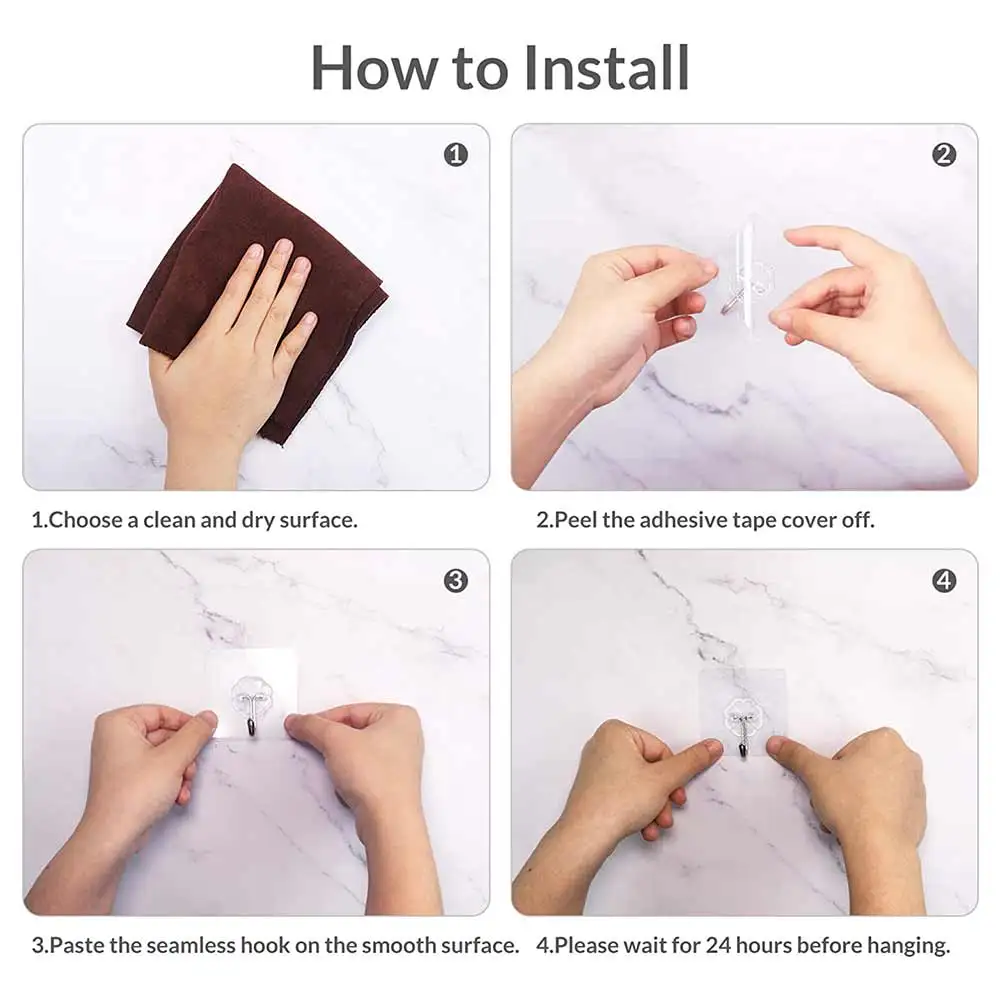 How to Install

1

1.Choose a clean and dry surface.

2

2.Peel the adhesive tape cover off.

3

3.Paste the seamless hook on the smooth surface.

4

4.Please wait for 24 hours before hanging.