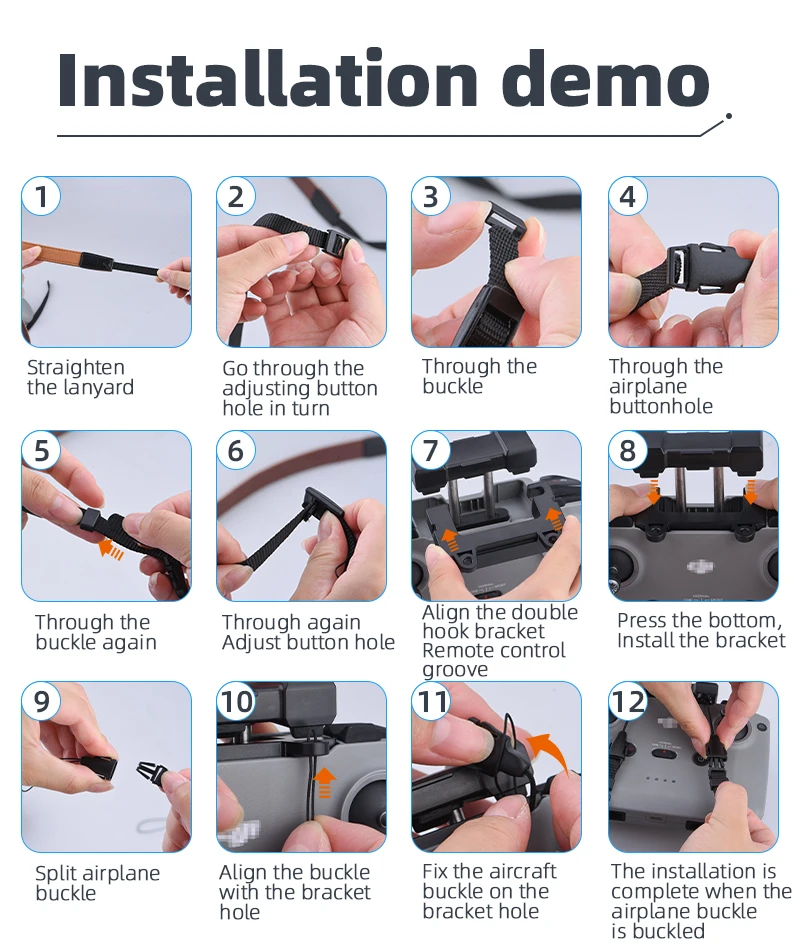 Installation demo

1
Straighten the lanyard

2
Go through the adjusting button hole in turn

3
Through the buckle

4
Through the airplane buttonhole

5
Through the buckle again

6
Through again Adjust button hole

7
Align the double hook bracket Remote control groove

8
Press the bottom, Install the bracket

9
Split airplane buckle

10
Align the buckle with the bracket hole

11
Fix the aircraft buckle on the bracket hole

12
The installation is complete when the airplane buckle is buckled