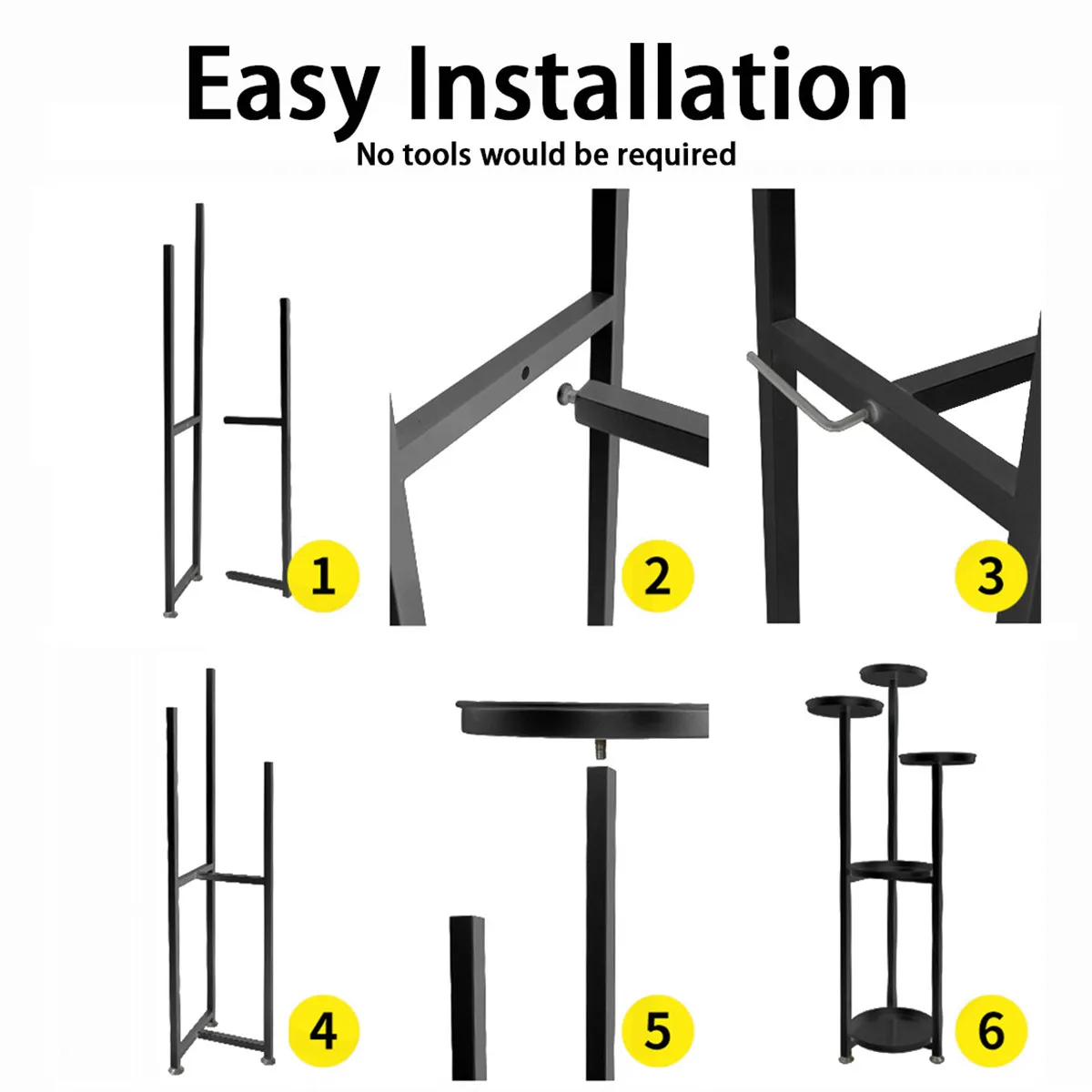 Easy Installation
No tools would be required

1

2

3

4

5

6