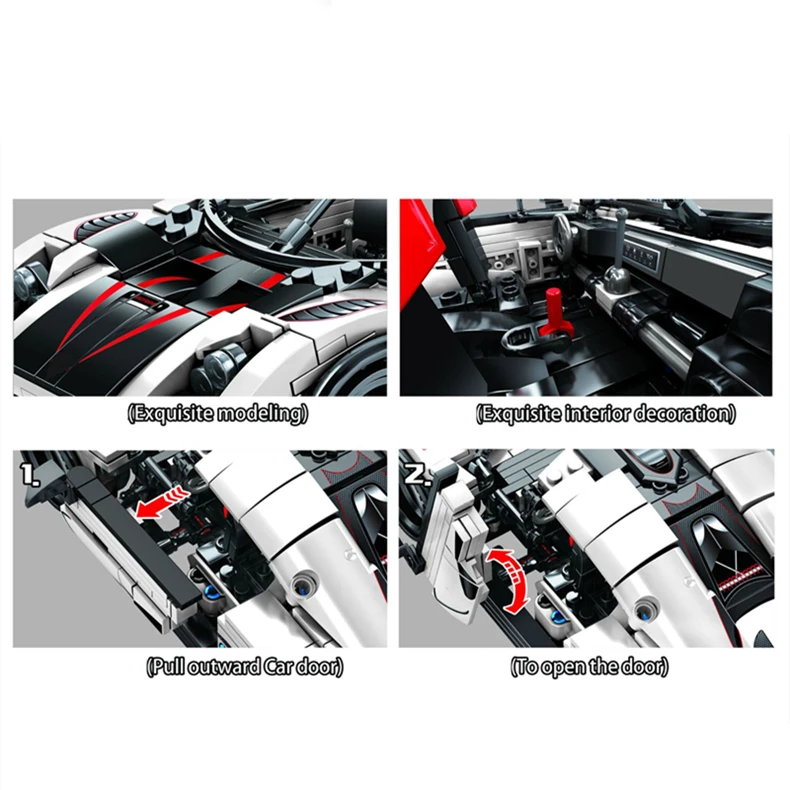 (Exquisite modeling)

(Exquisite interior decoration)

1.

(Pull outward Car door)

2.

(To open the door)