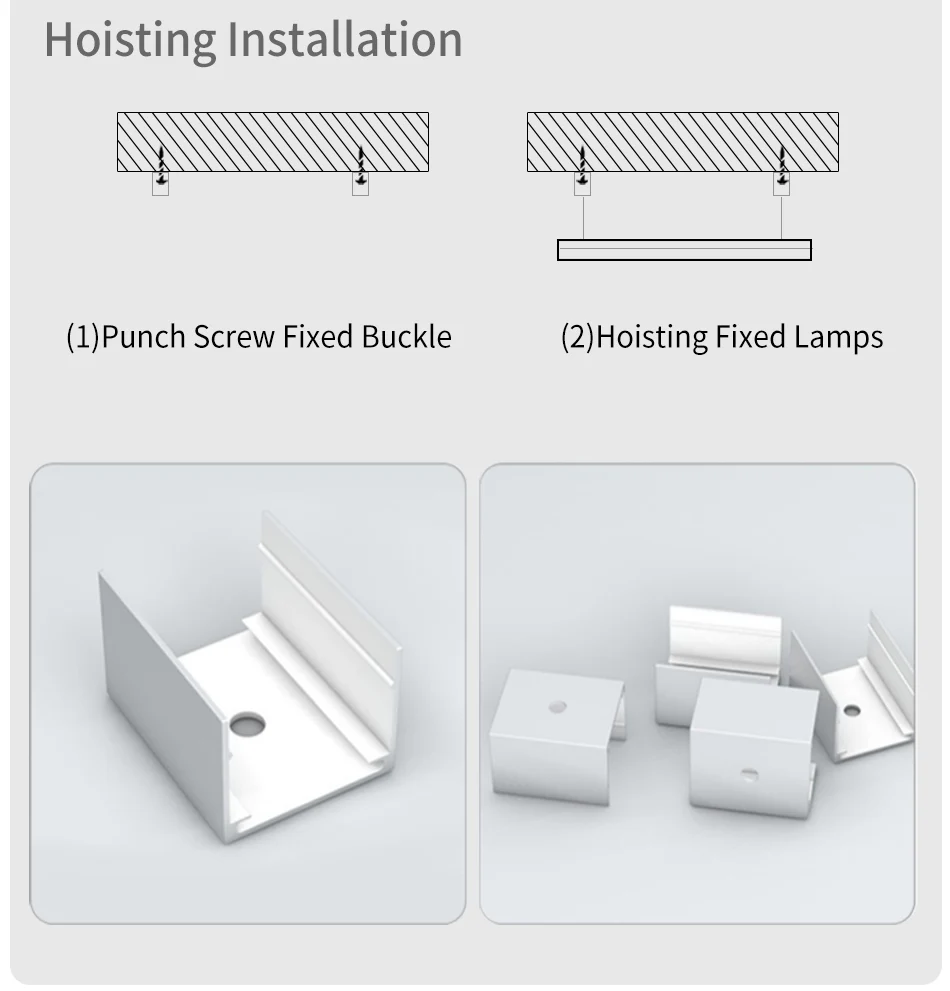 Hoisting Installation

(1)Punch Screw Fixed Buckle

(2)Hoisting Fixed Lamps