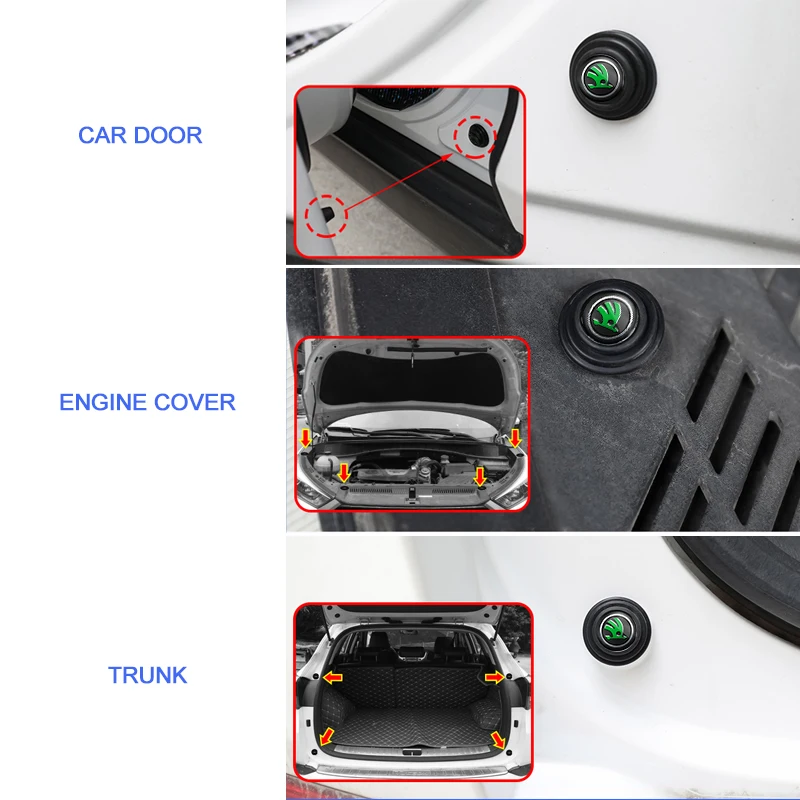 CAR DOOR

ENGINE COVER

TRUNK