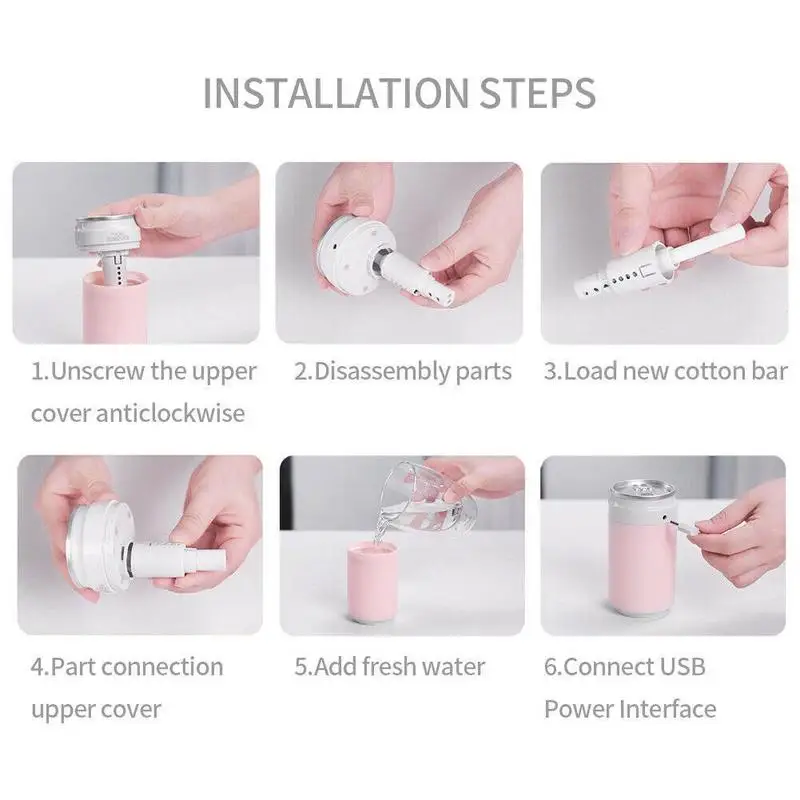 INSTALLATION STEPS

1.Unscrew the upper cover anticlockwise

2.Disassembly parts

3.Load new cotton bar

4.Part connection upper cover

5.Add fresh water

6.Connect USB Power Interface