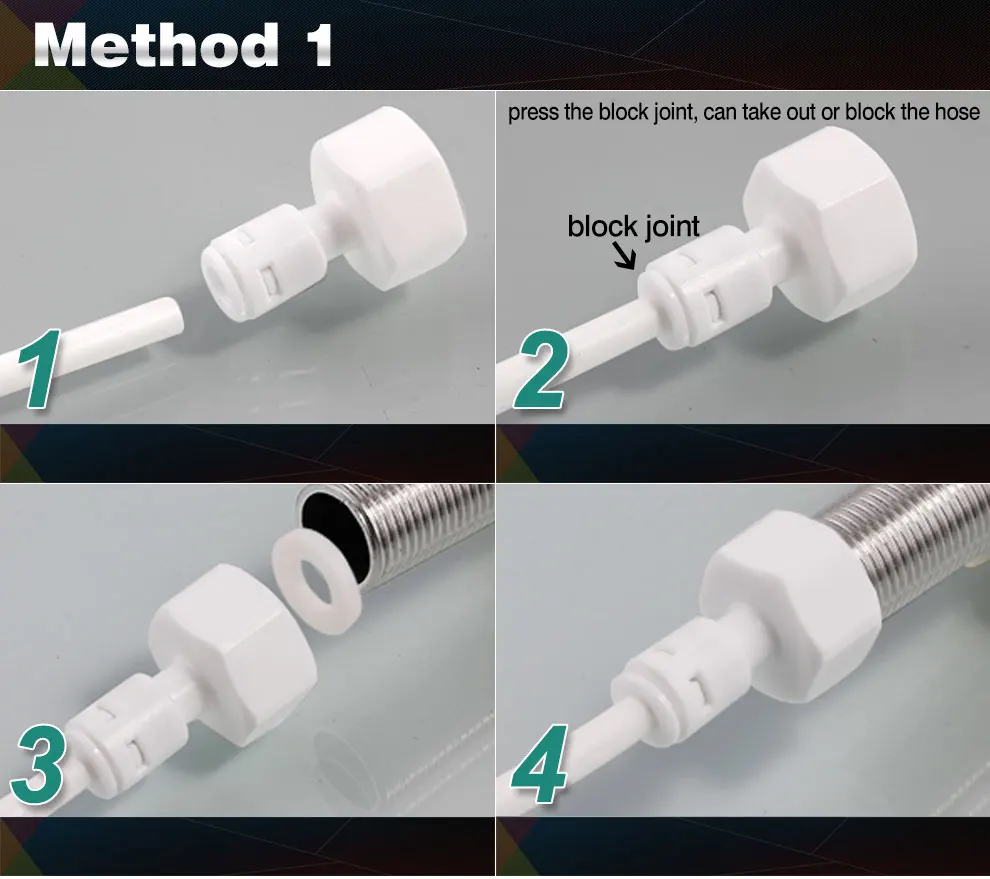 Method 1

1

press the block joint, can take out or block the hose

block joint

2

3

4