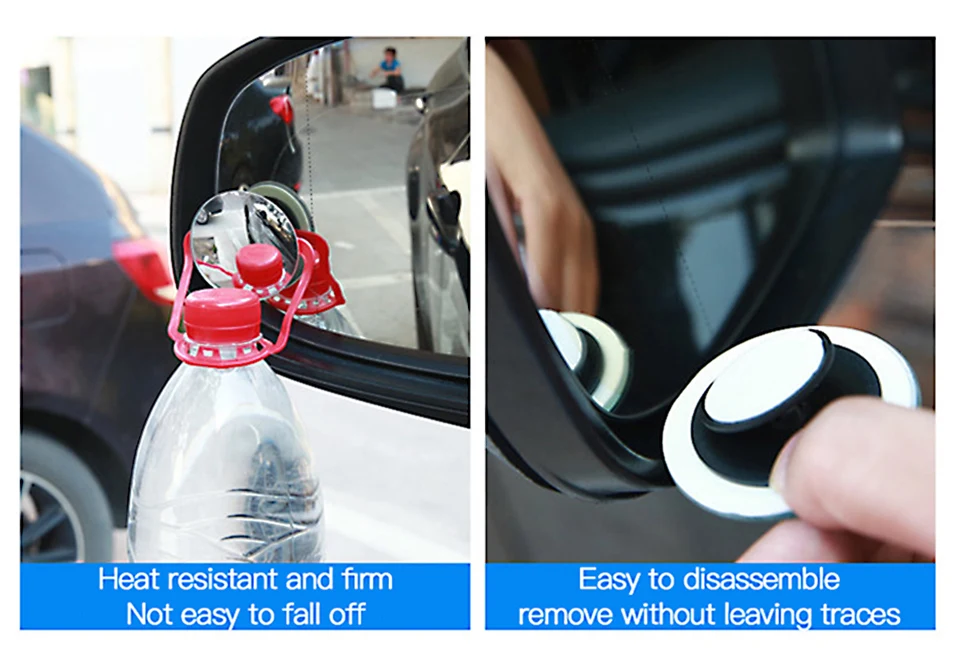 Heat resistant and firm
Not easy to fall off

Easy to disassemble
remove without leaving traces