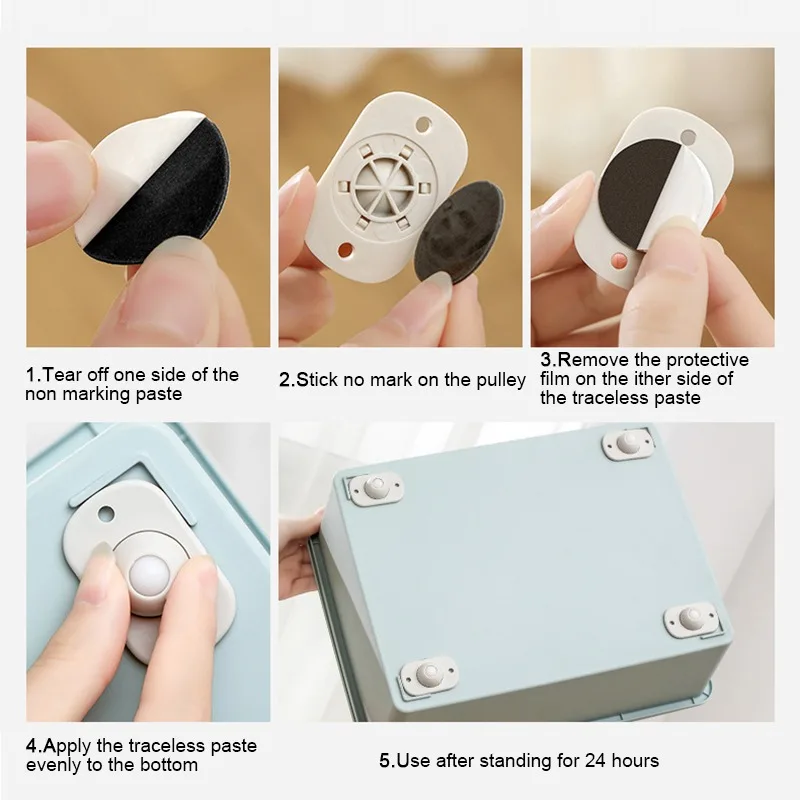 1.Tear off one side of the non marking paste

2.Stick no mark on the pulley

3.Remove the protective film on the ither side of the traceless paste

4.Apply the traceless paste evenly to the bottom

5.Use after standing for 24 hours