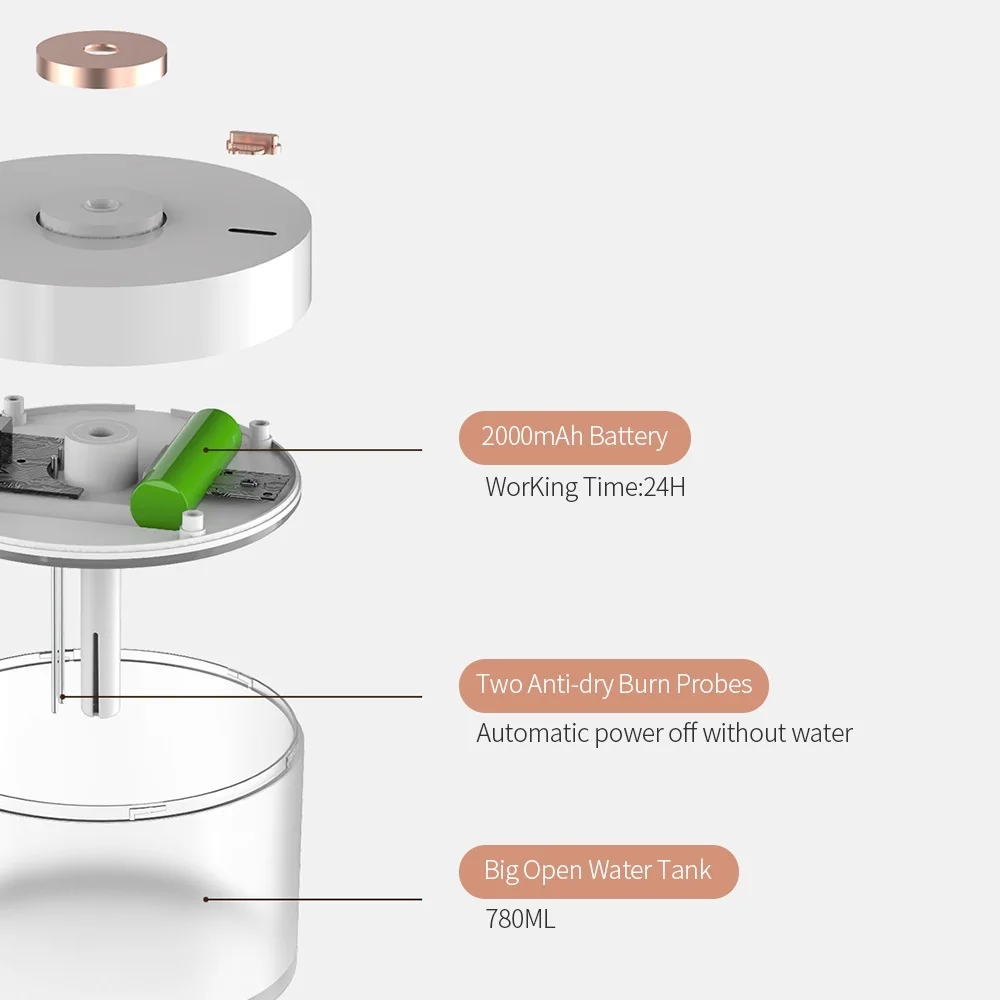 2000mAh Battery

WorKing Time:24H

Two Anti-dry Burn Probes

Automatic power off without water

Big Open Water Tank

780ML